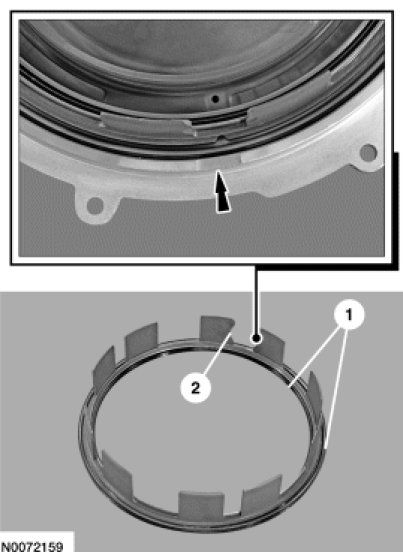 1
2
N0072159