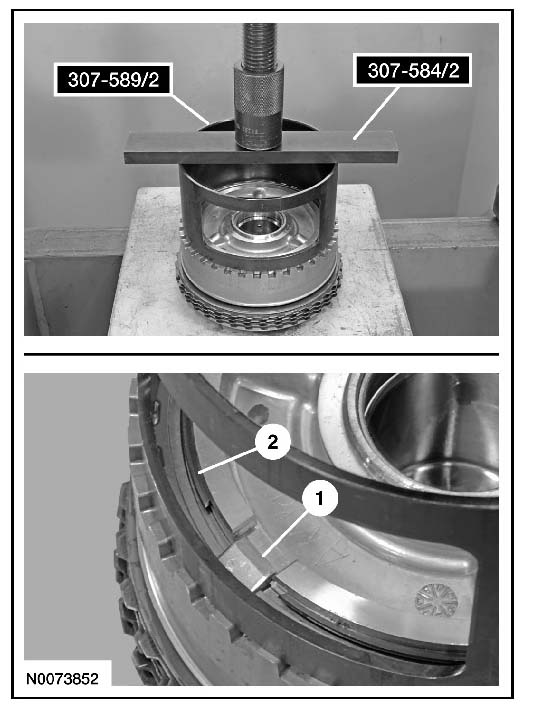 307-589/2

307-584/2

2

1

N0073852