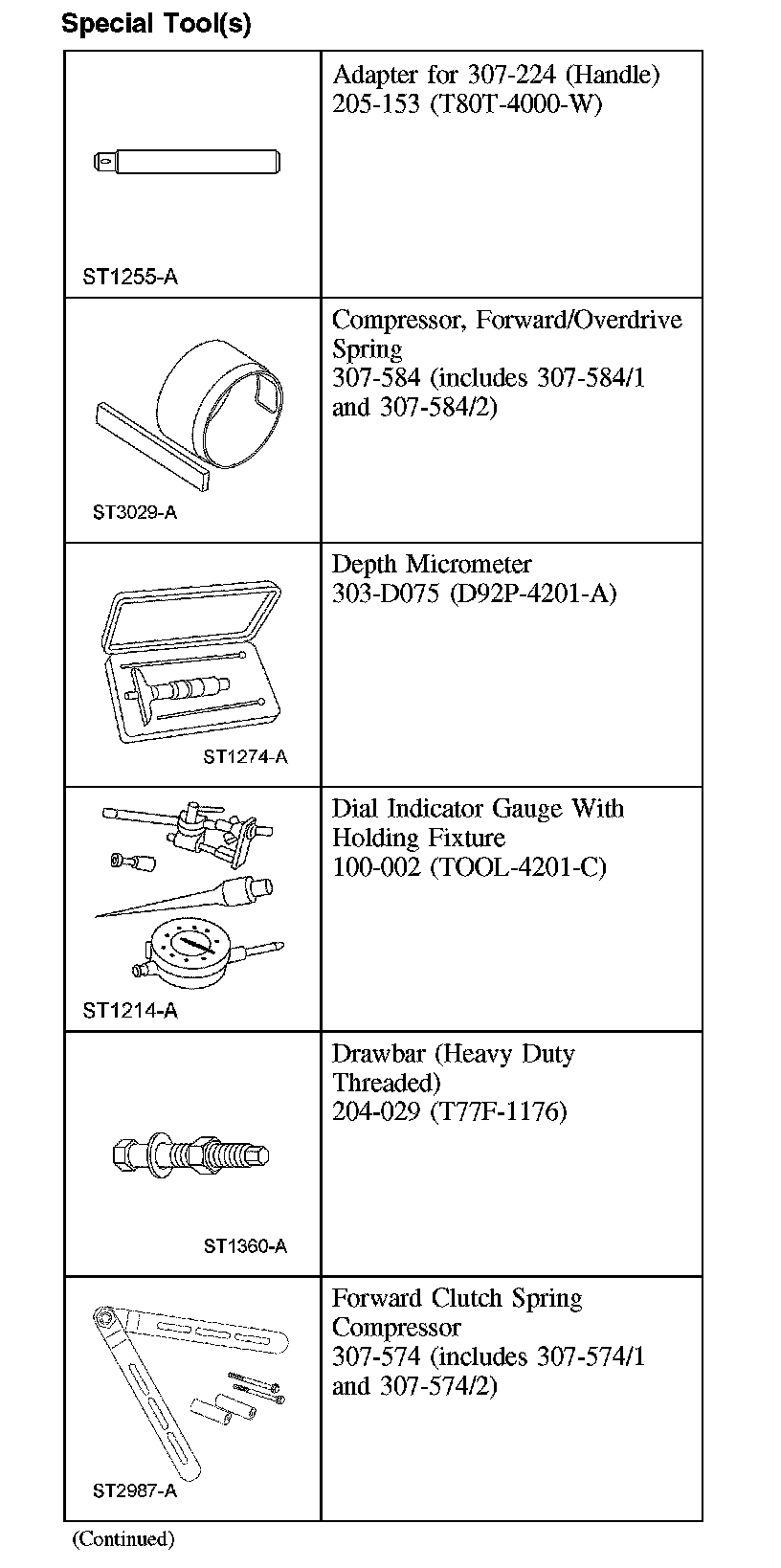 Special Tool(s)

| | |
|---|---|
| ST1255-A | Adapter for 307-224 (Handle) 205-153 (T80T-4000-W) |
| ST3029-A | Compressor, Forward/Overdrive Spring 307-584 (includes 307-584/1 and 307-584/2) |
| ST1274-A | Depth Micrometer 303-D075 (D92P-4201-A) |
| ST1214-A | Dial Indicator Gauge With Holding Fixture 100-002 (TOOL-4201-C) |
| ST1360-A | Drawbar (Heavy Duty Threaded) 204-029 (T77F-1176) |
| ST2987-A | Forward Clutch Spring Compressor 307-574 (includes 307-574/1 and 307-574/2) |

(Continued)