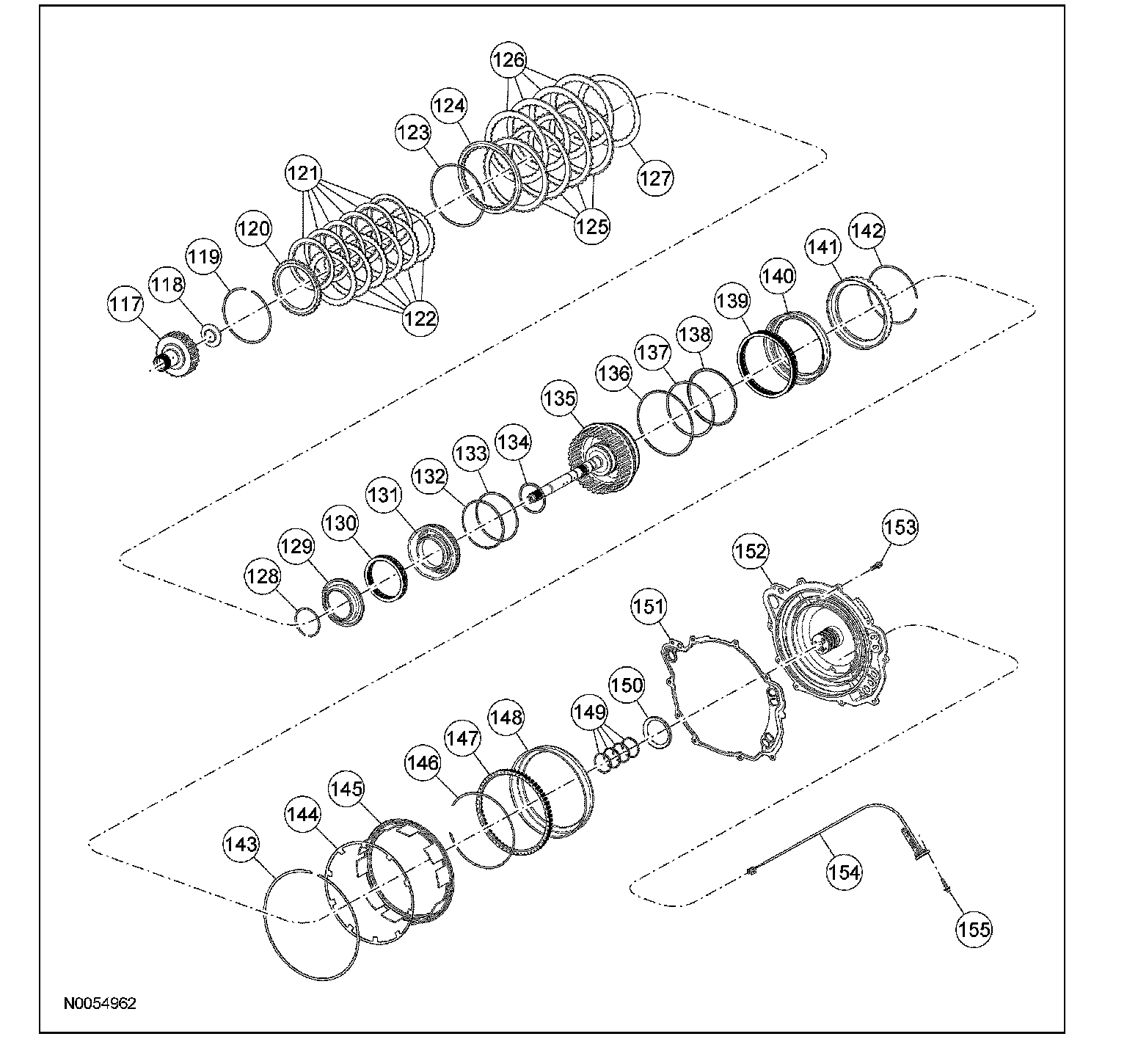 126
124
123
127
121
125
120
119
118
117
122
142
141
140
139
138
137
136
135
134
133
132
131
130
129
128
153
152
151
150
149
148
147
146
145
144
143
154
155
N0054962