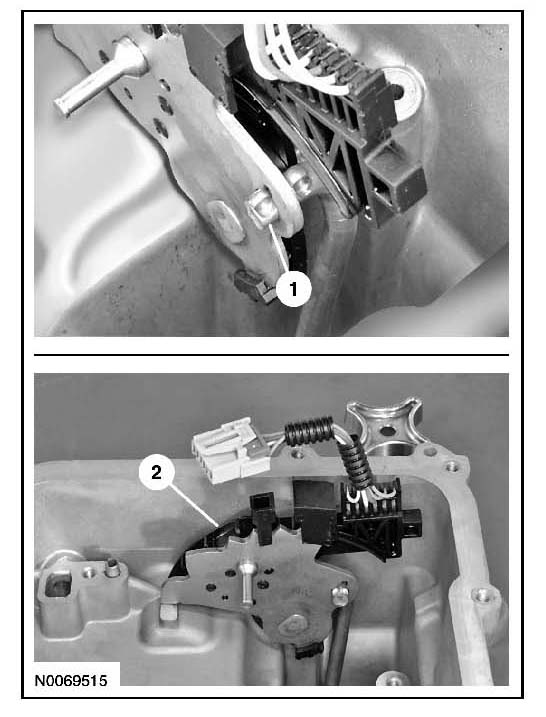 1

2

N0069515