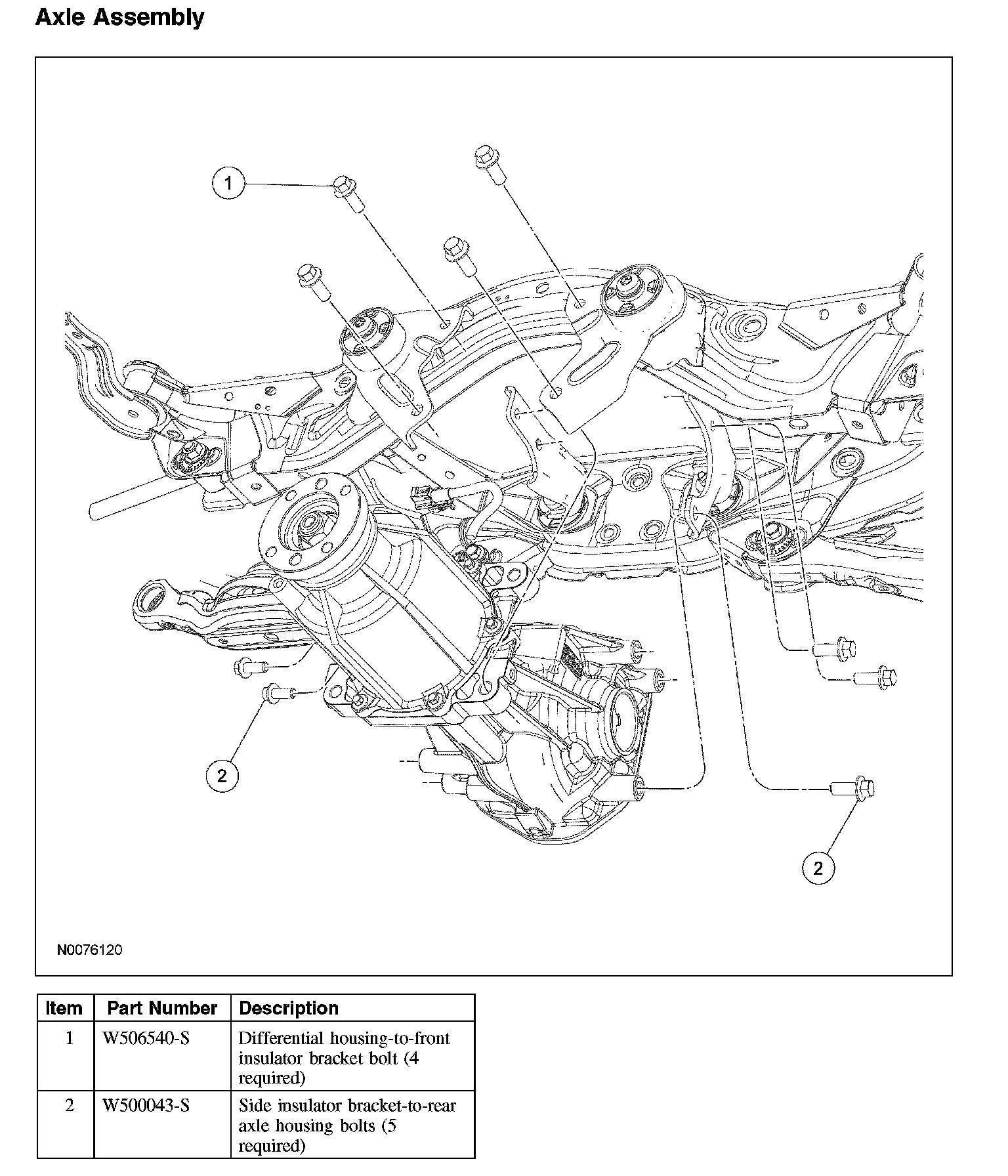 Axle Assembly

1

2

2

N0076120

| Item | Part Number | Description |
|---|---|---|
| 1 | W506540-S | Differential housing-to-front insulator bracket bolt (4 required) |
| 2 | W500043-S | Side insulator bracket-to-rear axle housing bolts (5 required) |