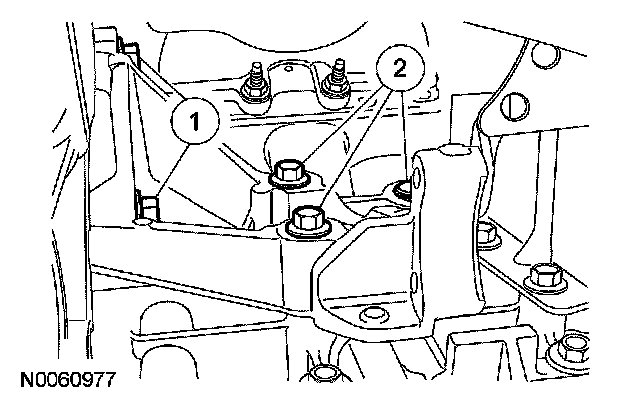 1
2
N0060977