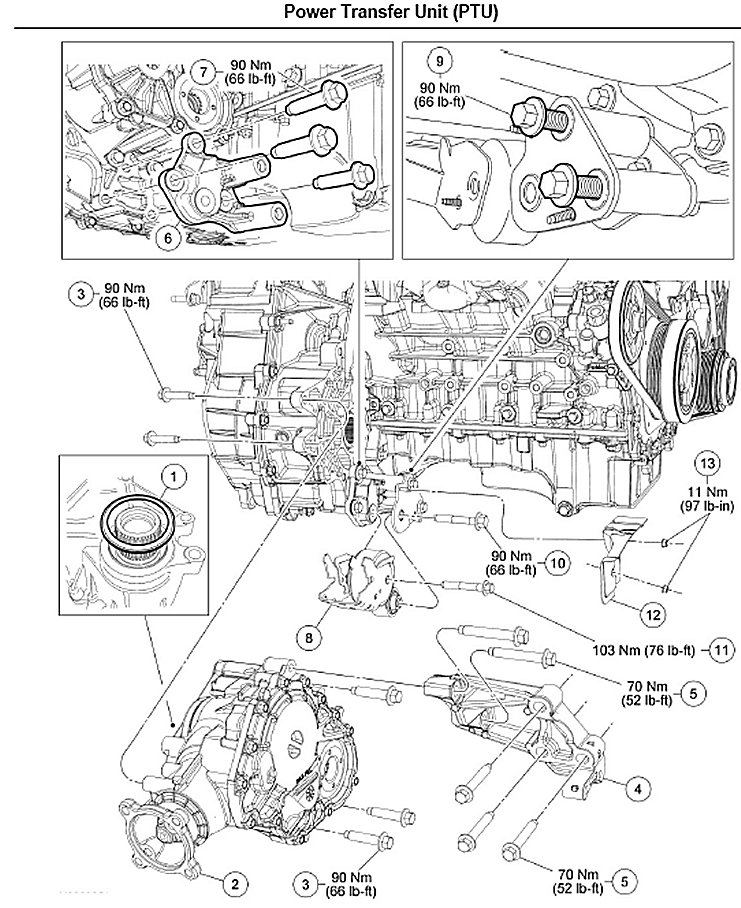 Power Transfer Unit (PTU)

7 90 Nm (66 lb-ft)

6

9 90 Nm (66 lb-ft)

3 90 Nm (66 lb-ft)

1

13 11 Nm (97 lb-in)

90 Nm (66 lb-ft) 10

12

8

103 Nm (76 lb-ft) 11

70 Nm (52 lb-ft) 5

4

2

3 90 Nm (66 lb-ft)

70 Nm (52 lb-ft) 5