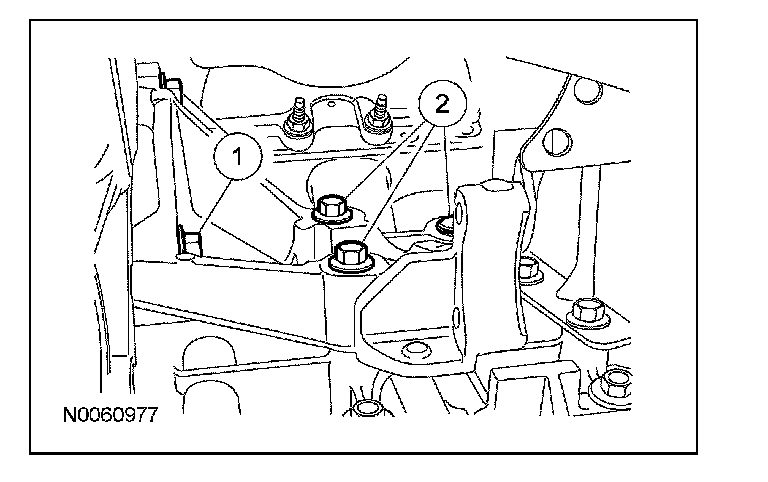 1
2
N0060977