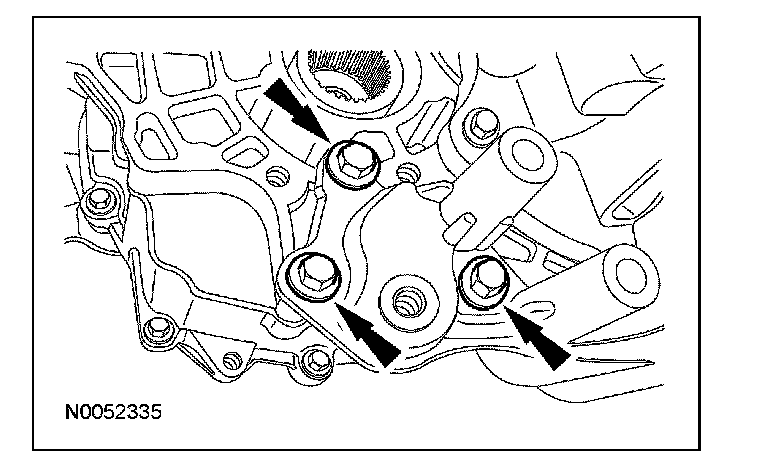 N0052335