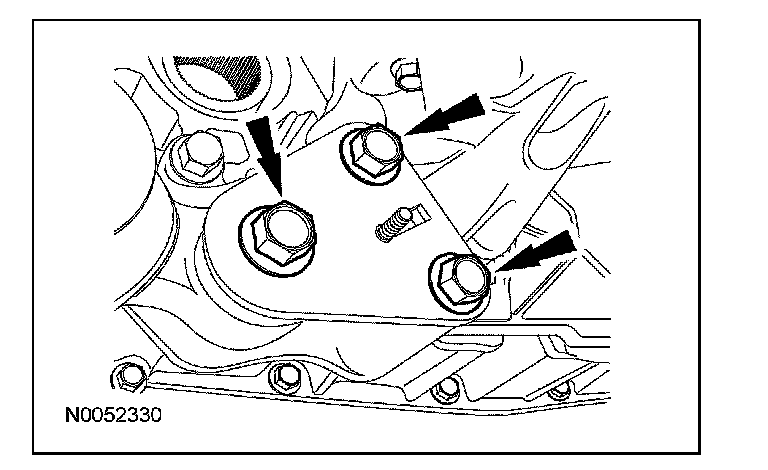 N0052330