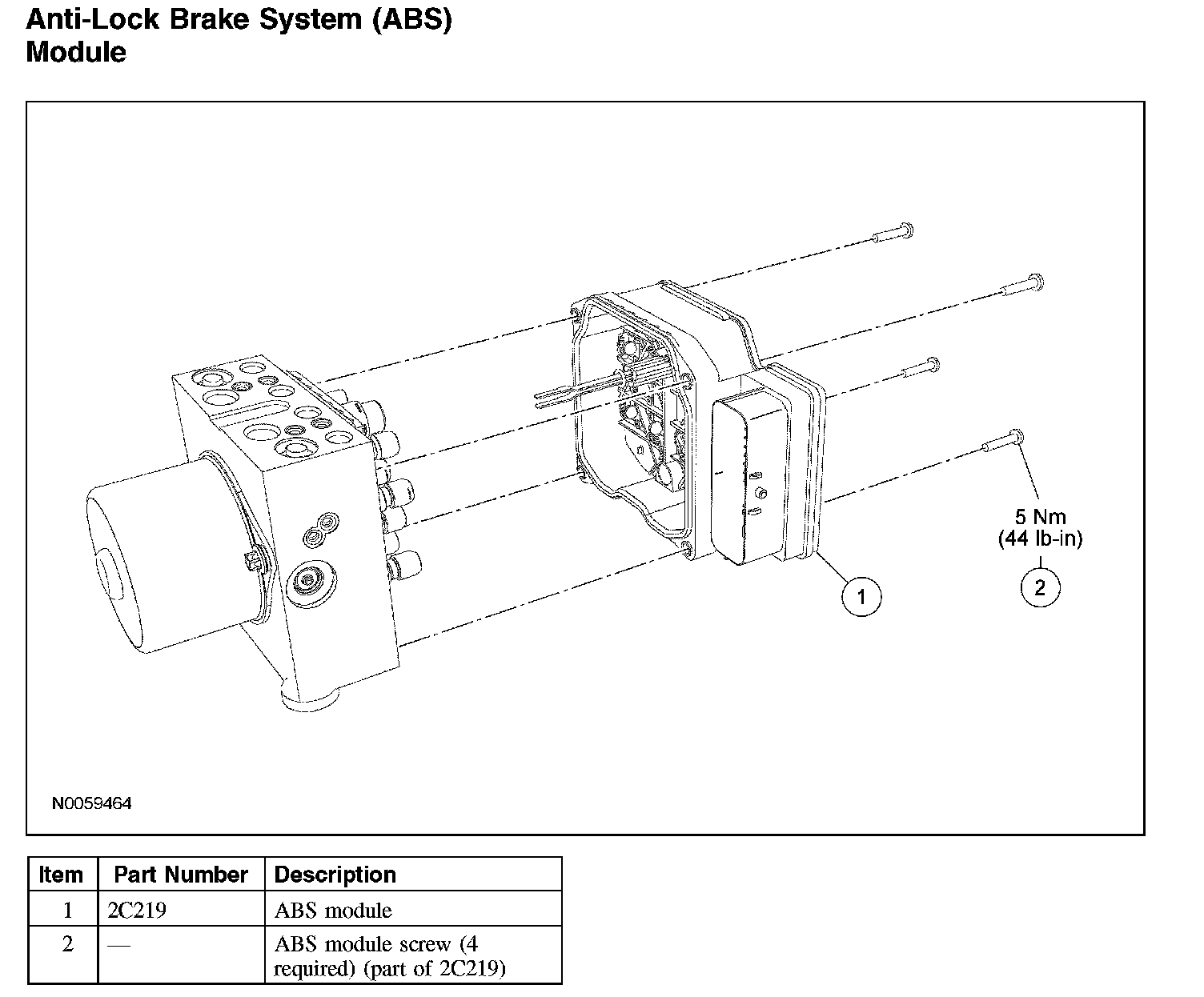 Anti-Lock Brake System (ABS) Module

5 Nm
(44 lb-in)

1

2

N0059464

| Item | Part Number | Description |
|---|---|---|
| 1 | 2C219 | ABS module |
| 2 | — | ABS module screw (4 required) (part of 2C219) |