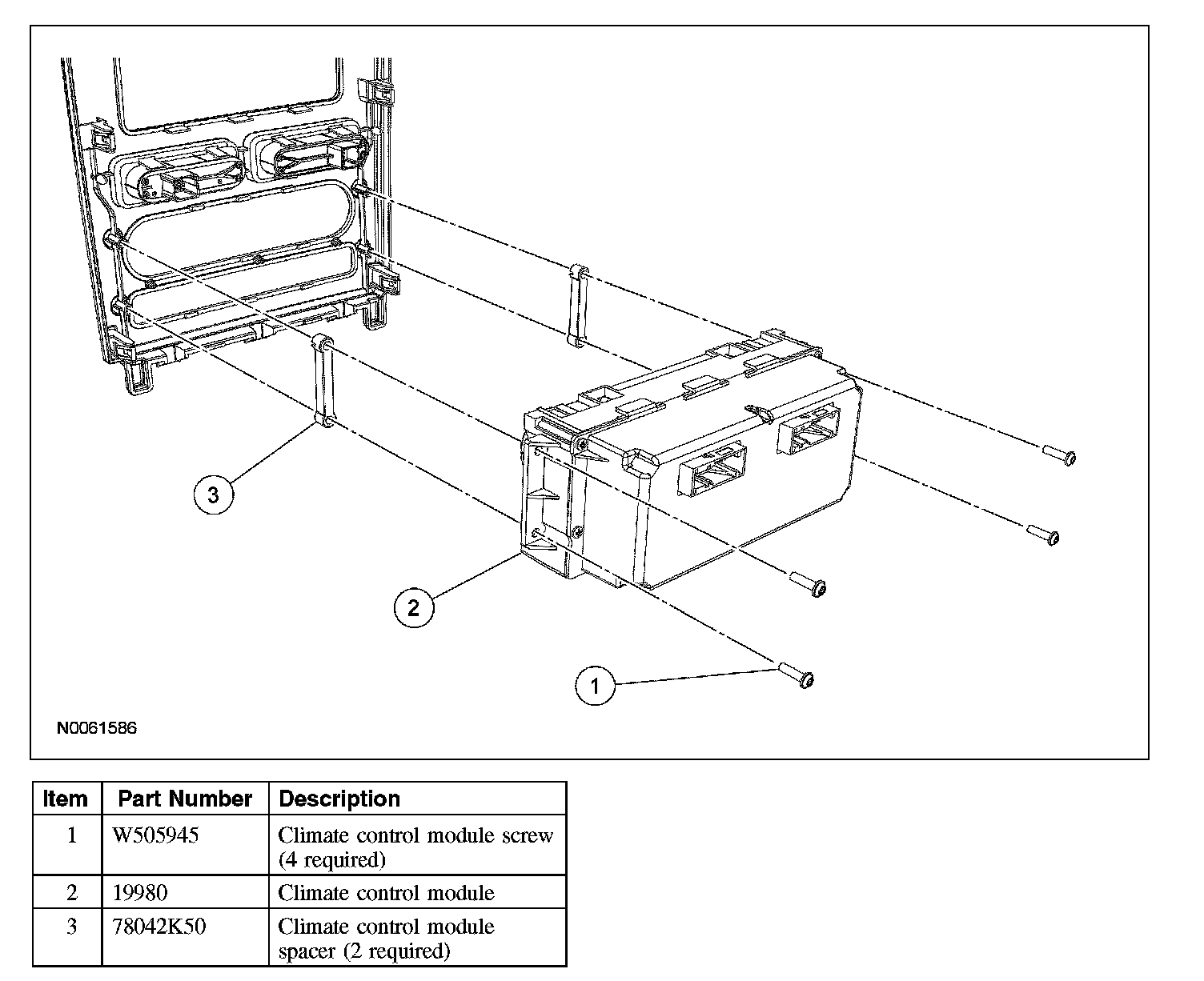 3

2

1

N0061586

| Item | Part Number | Description |
|---|---|---|
| 1 | W505945 | Climate control module screw (4 required) |
| 2 | 19980 | Climate control module |
| 3 | 78042K50 | Climate control module spacer (2 required) |