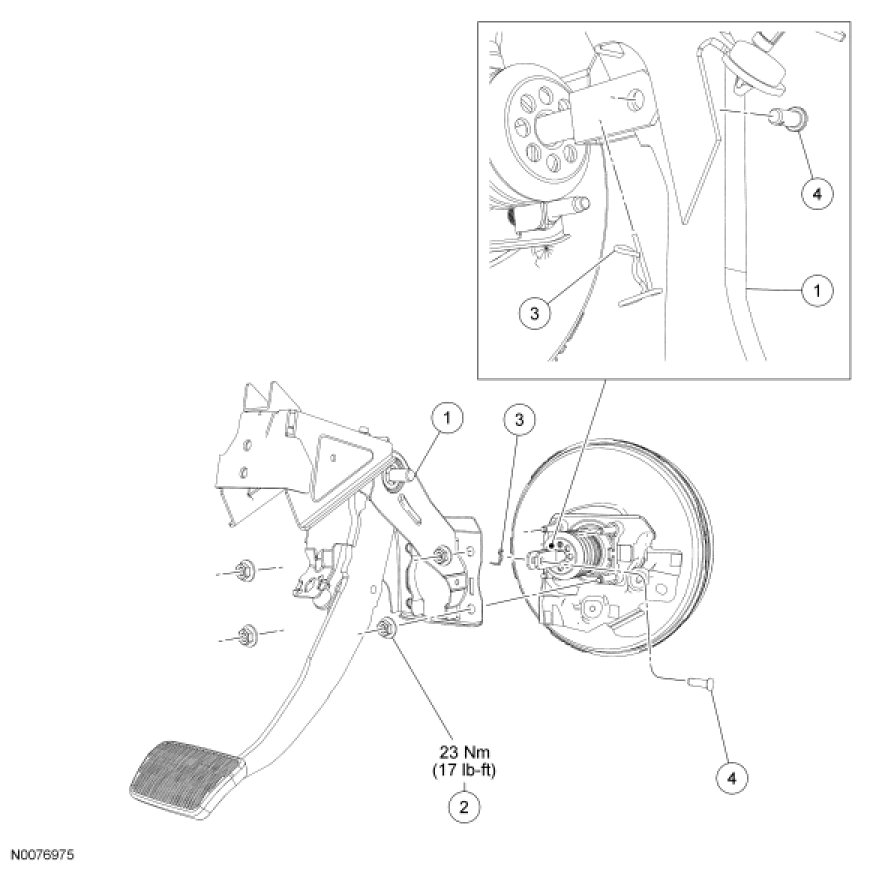 4

1

3

1

3

23 Nm
(17 lb-ft)

2

4

N0076975