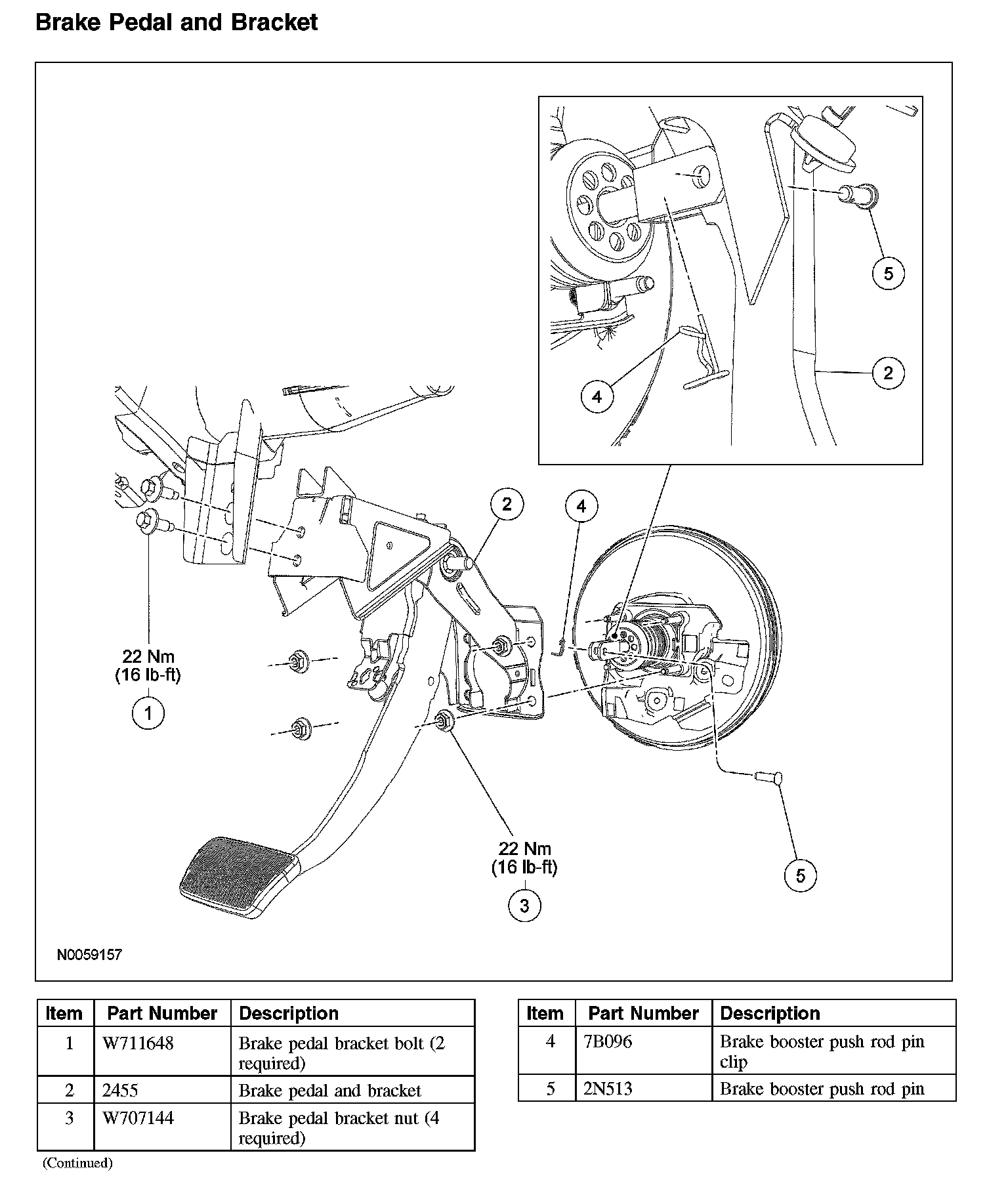 Brake Pedal and Bracket

5

2

4

2

4

22 Nm
(16 lb-ft)

1

22 Nm
(16 lb-ft)

3

5

N0059157

| Item | Part Number | Description |
|---|---|---|
| 1 | W711648 | Brake pedal bracket bolt (2 required) |
| 2 | 2455 | Brake pedal and bracket |
| 3 | W707144 | Brake pedal bracket nut (4 required) |

(Continued)

| Item | Part Number | Description |
|---|---|---|
| 4 | 7B096 | Brake booster push rod pin clip |
| 5 | 2N513 | Brake booster push rod pin |