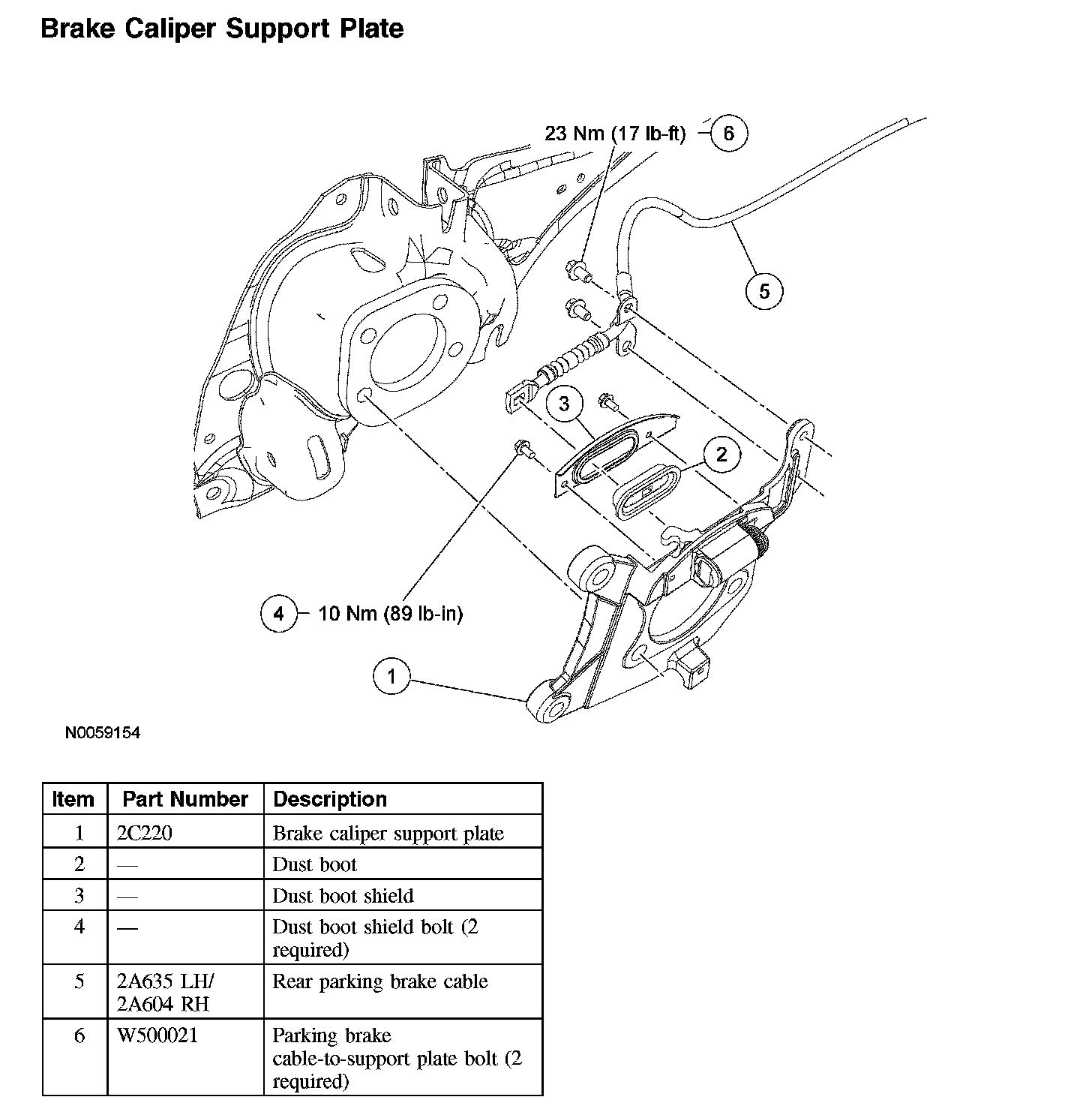 Brake Caliper Support Plate

23 Nm (17 lb-ft) 6

5

3

2

4 10 Nm (89 lb-in)

1

N0059154

| Item | Part Number | Description |
|---|---|---|
| 1 | 2C220 | Brake caliper support plate |
| 2 | — | Dust boot |
| 3 | — | Dust boot shield |
| 4 | — | Dust boot shield bolt (2 required) |
| 5 | 2A635 LH/ 2A604 RH | Rear parking brake cable |
| 6 | W500021 | Parking brake cable-to-support plate bolt (2 required) |