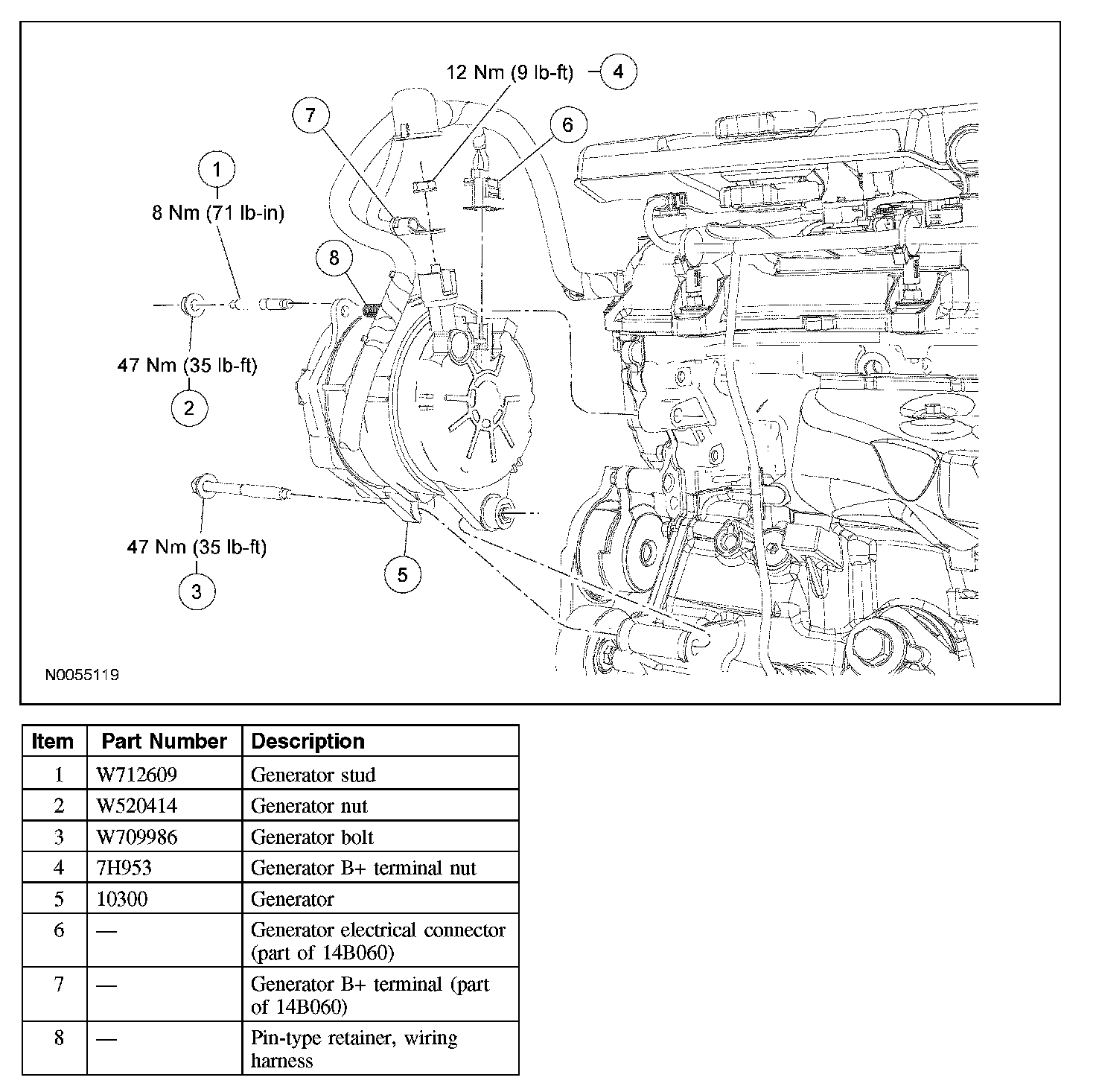 12 Nm (9 lb-ft) 4

7

6

1

8 Nm (71 lb-in)

8

47 Nm (35 lb-ft)

2

47 Nm (35 lb-ft)

3

5

N0055119

| Item | Part Number | Description |
|---|---|---|
| 1 | W712609 | Generator stud |
| 2 | W520414 | Generator nut |
| 3 | W709986 | Generator bolt |
| 4 | 7H953 | Generator B+ terminal nut |
| 5 | 10300 | Generator |
| 6 | — | Generator electrical connector (part of 14B060) |
| 7 | — | Generator B+ terminal (part of 14B060) |
| 8 | — | Pin-type retainer, wiring harness |