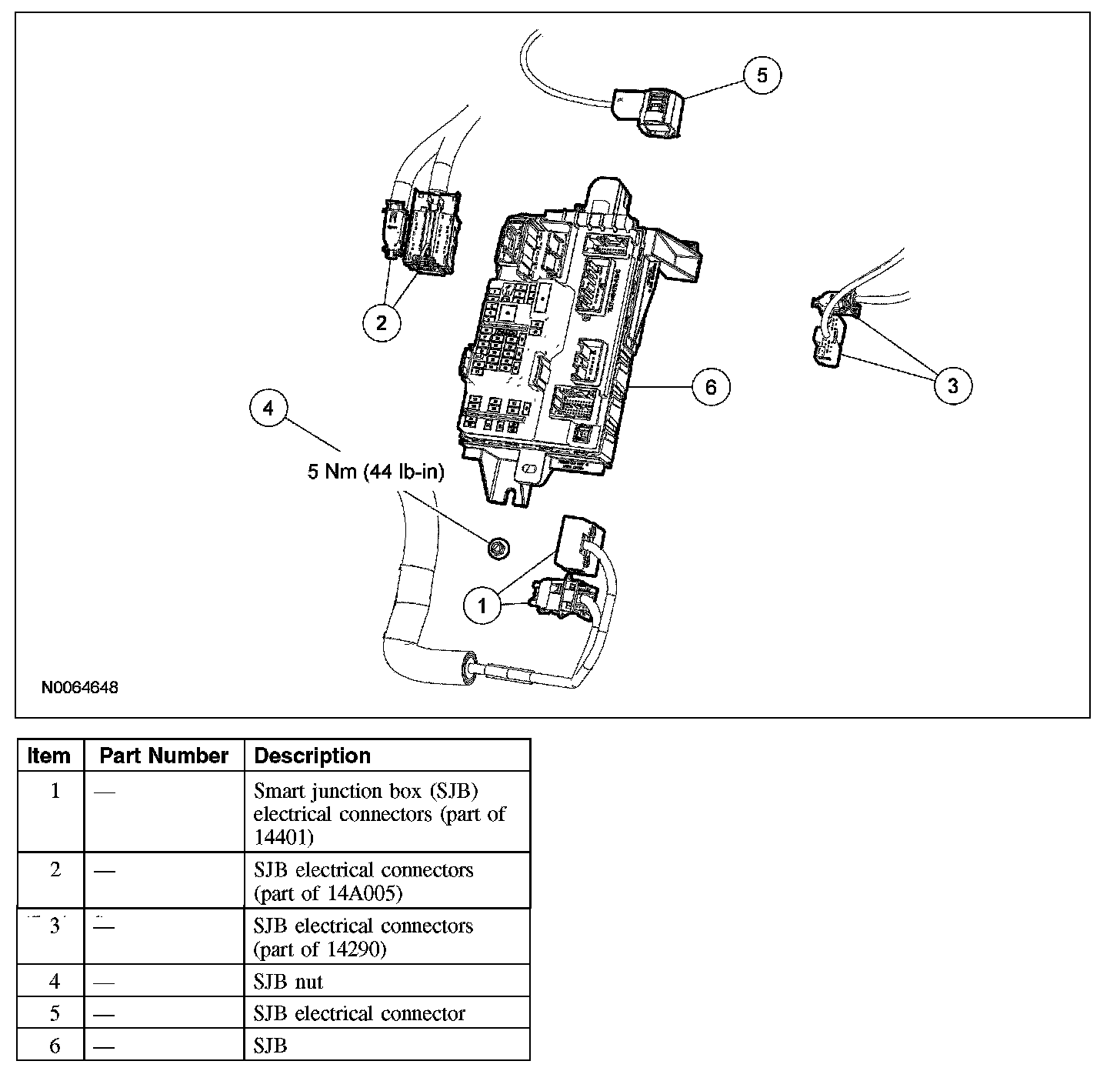 5

2

6

3

4

5 Nm (44 lb-in)

1

N0064648

| Item | Part Number | Description |
|---|---|---|
| 1 | — | Smart junction box (SJB) electrical connectors (part of 14401) |
| 2 | — | SJB electrical connectors (part of 14A005) |
| 3 | — | SJB electrical connectors (part of 14290) |
| 4 | — | SJB nut |
| 5 | — | SJB electrical connector |
| 6 | — | SJB |