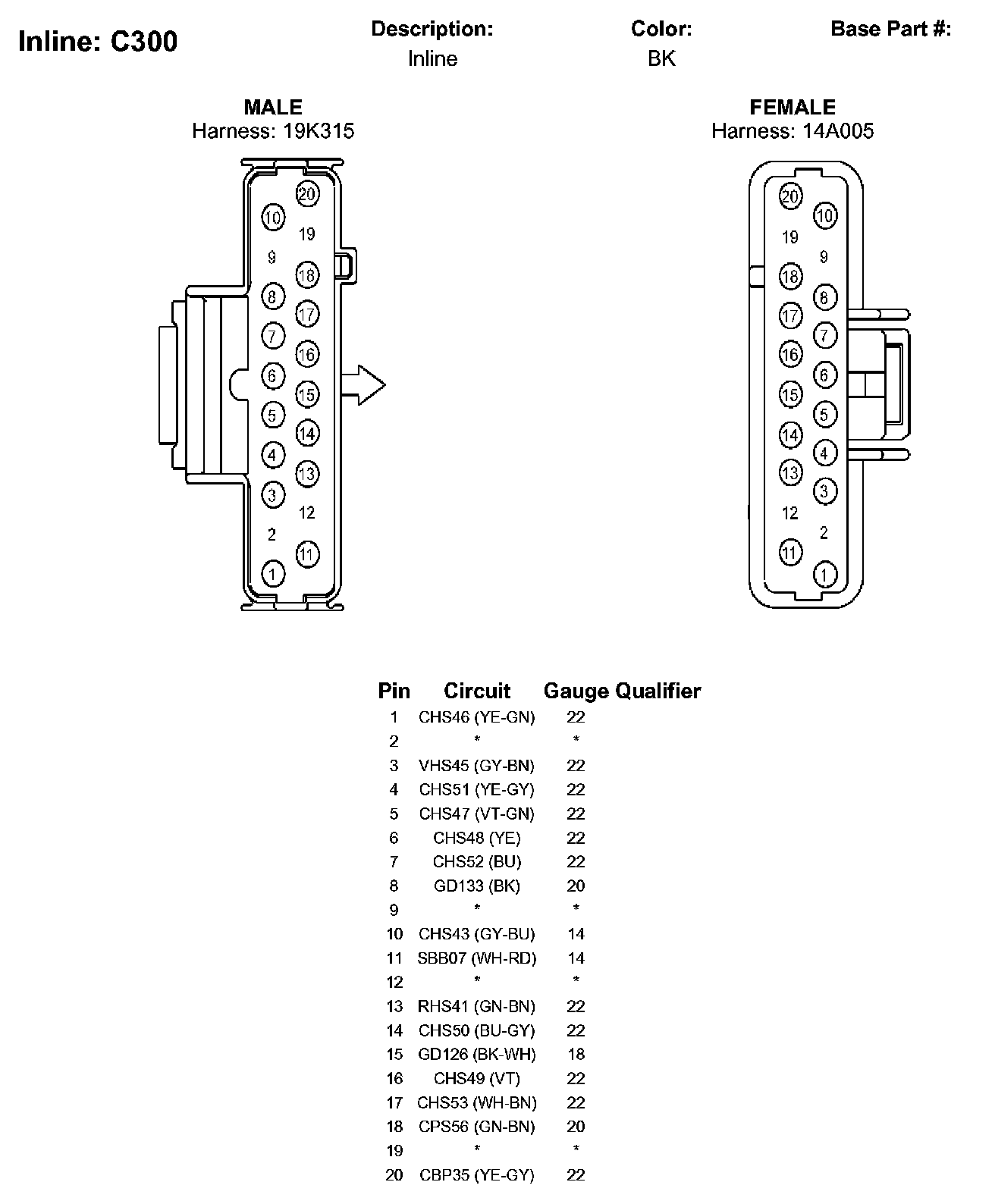 Inline: C300

Description:
Inline

Color:
BK

Base Part #:

MALE
Harness: 19K315

20 10 19 9 18 8 17 7 16 6 15 5 14 4 13 3 12 2 11 1

FEMALE
Harness: 14A005

20 10 19 9 18 8 17 7 16 6 15 5 14 4 13 3 12 2 11 1

| Pin | Circuit | Gauge | Qualifier |
|---|---|---|---|
| 1 | CHS46 (YE-GN) | 22 | |
| 2 | * | * | |
| 3 | VHS45 (GY-BN) | 22 | |
| 4 | CHS51 (YE-GY) | 22 | |
| 5 | CHS47 (VT-GN) | 22 | |
| 6 | CHS48 (YE) | 22 | |
| 7 | CHS52 (BU) | 22 | |
| 8 | GD133 (BK) | 20 | |
| 9 | * | * | |
| 10 | CHS43 (GY-BU) | 14 | |
| 11 | SBB07 (WH-RD) | 14 | |
| 12 | * | * | |
| 13 | RHS41 (GN-BN) | 22 | |
| 14 | CHS50 (BU-GY) | 22 | |
| 15 | GD126 (BK-WH) | 18 | |
| 16 | CHS49 (VT) | 22 | |
| 17 | CHS53 (WH-BN) | 22 | |
| 18 | CPS56 (GN-BN) | 20 | |
| 19 | * | * | |
| 20 | CBP35 (YE-GY) | 22 | |