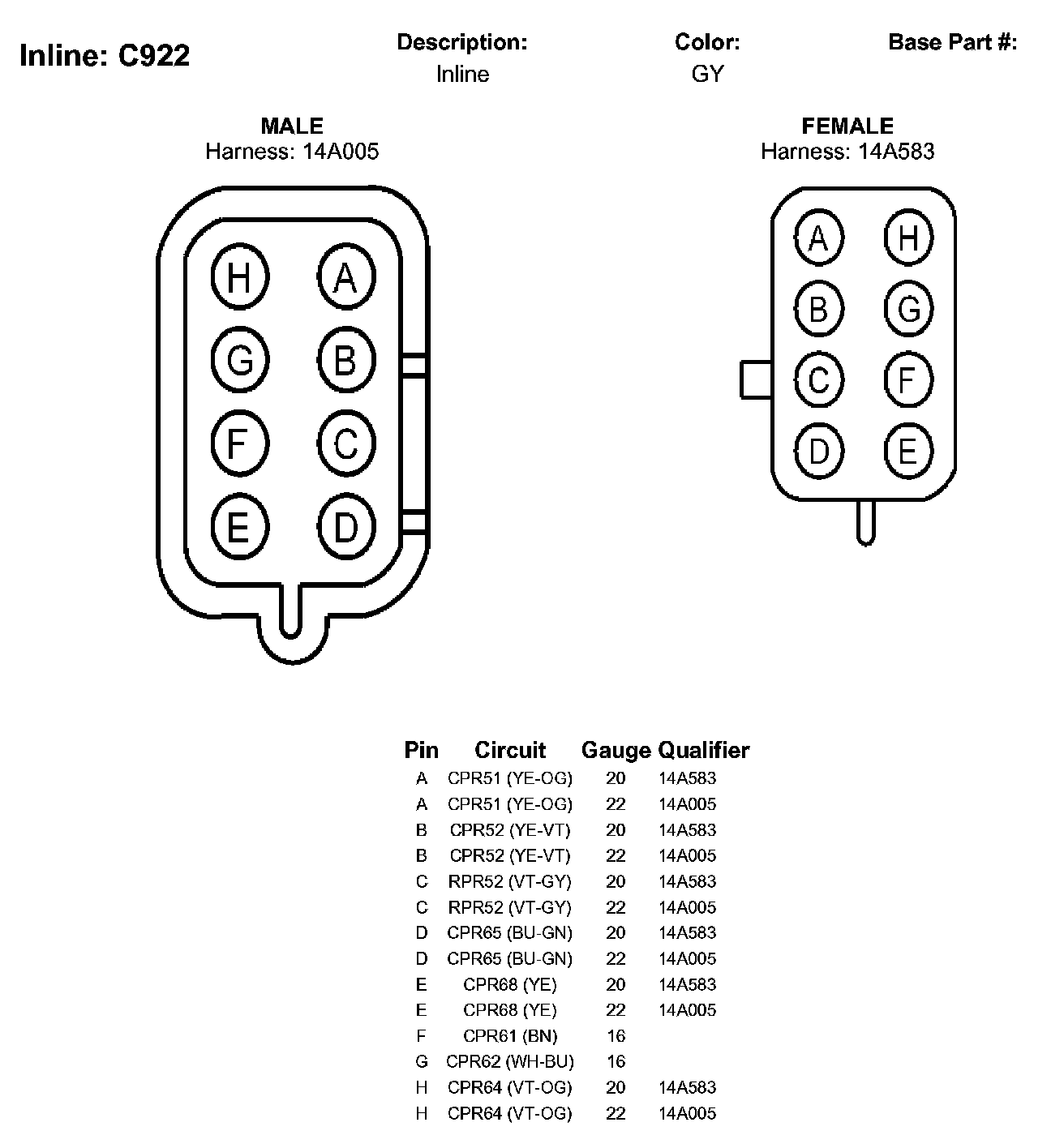 Inline: C922

Description:
Inline

Color:
GY

Base Part #:

MALE
Harness: 14A005

H A
G B
F C
E D

FEMALE
Harness: 14A583

A H
B G
C F
D E

| Pin | Circuit | Gauge | Qualifier |
|---|---|---|---|
| A | CPR51 (YE-OG) | 20 | 14A583 |
| A | CPR51 (YE-OG) | 22 | 14A005 |
| B | CPR52 (YE-VT) | 20 | 14A583 |
| B | CPR52 (YE-VT) | 22 | 14A005 |
| C | RPR52 (VT-GY) | 20 | 14A583 |
| C | RPR52 (VT-GY) | 22 | 14A005 |
| D | CPR65 (BU-GN) | 20 | 14A583 |
| D | CPR65 (BU-GN) | 22 | 14A005 |
| E | CPR68 (YE) | 20 | 14A583 |
| E | CPR68 (YE) | 22 | 14A005 |
| F | CPR61 (BN) | 16 | |
| G | CPR62 (WH-BU) | 16 | |
| H | CPR64 (VT-OG) | 20 | 14A583 |
| H | CPR64 (VT-OG) | 22 | 14A005 |