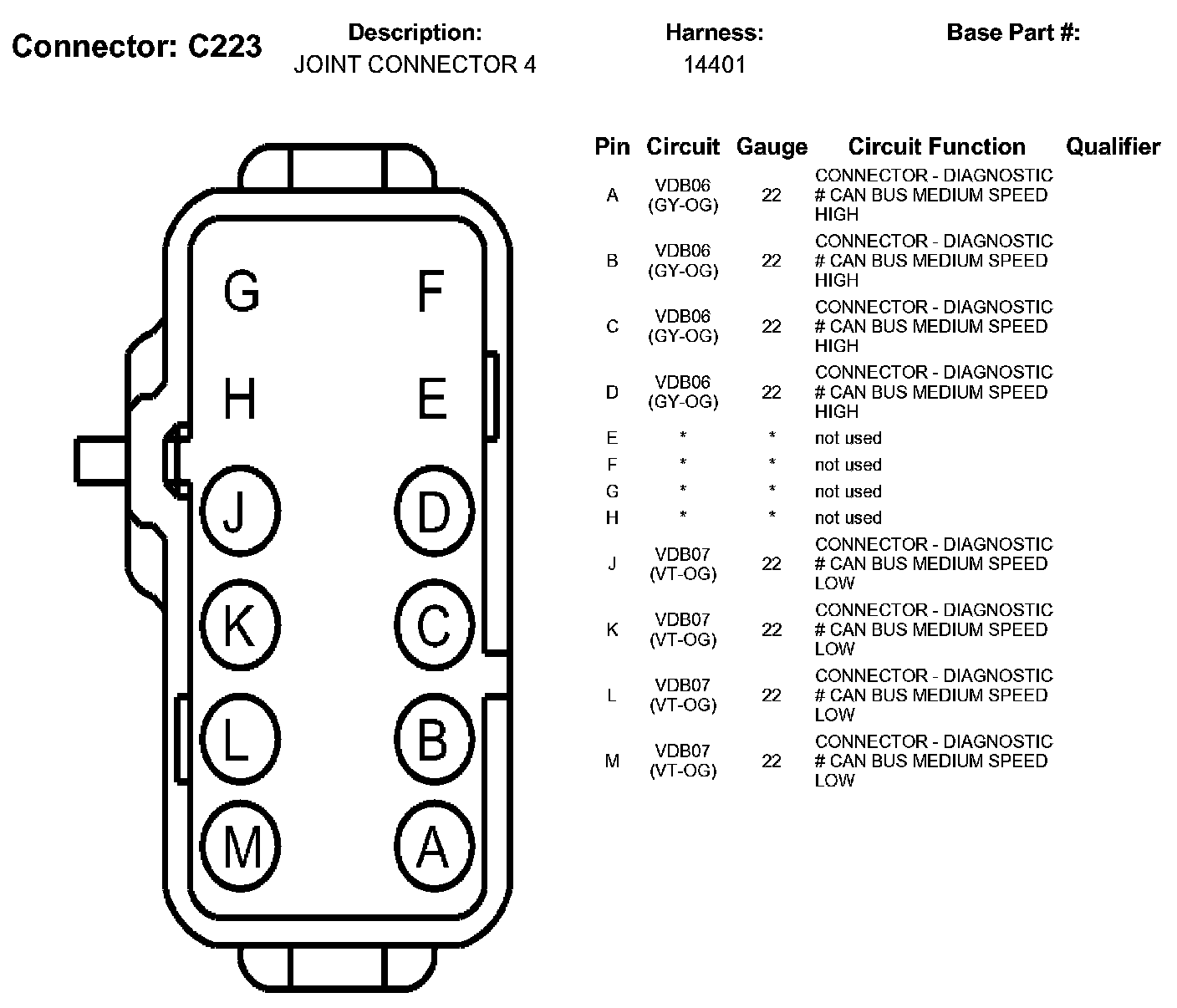 Connector: C223

Description:
JOINT CONNECTOR 4

Harness:
14401

Base Part #:

G F
H E
J D
K C
L B
M A

| Pin | Circuit | Gauge | Circuit Function | Qualifier |
|---|---|---|---|---|
| A | VDB06 (GY-OG) | 22 | CONNECTOR - DIAGNOSTIC # CAN BUS MEDIUM SPEED HIGH | |
| B | VDB06 (GY-OG) | 22 | CONNECTOR - DIAGNOSTIC # CAN BUS MEDIUM SPEED HIGH | |
| C | VDB06 (GY-OG) | 22 | CONNECTOR - DIAGNOSTIC # CAN BUS MEDIUM SPEED HIGH | |
| D | VDB06 (GY-OG) | 22 | CONNECTOR - DIAGNOSTIC # CAN BUS MEDIUM SPEED HIGH | |
| E | * | * | not used | |
| F | * | * | not used | |
| G | * | * | not used | |
| H | * | * | not used | |
| J | VDB07 (VT-OG) | 22 | CONNECTOR - DIAGNOSTIC # CAN BUS MEDIUM SPEED LOW | |
| K | VDB07 (VT-OG) | 22 | CONNECTOR - DIAGNOSTIC # CAN BUS MEDIUM SPEED LOW | |
| L | VDB07 (VT-OG) | 22 | CONNECTOR - DIAGNOSTIC # CAN BUS MEDIUM SPEED LOW | |
| M | VDB07 (VT-OG) | 22 | CONNECTOR - DIAGNOSTIC # CAN BUS MEDIUM SPEED LOW | |