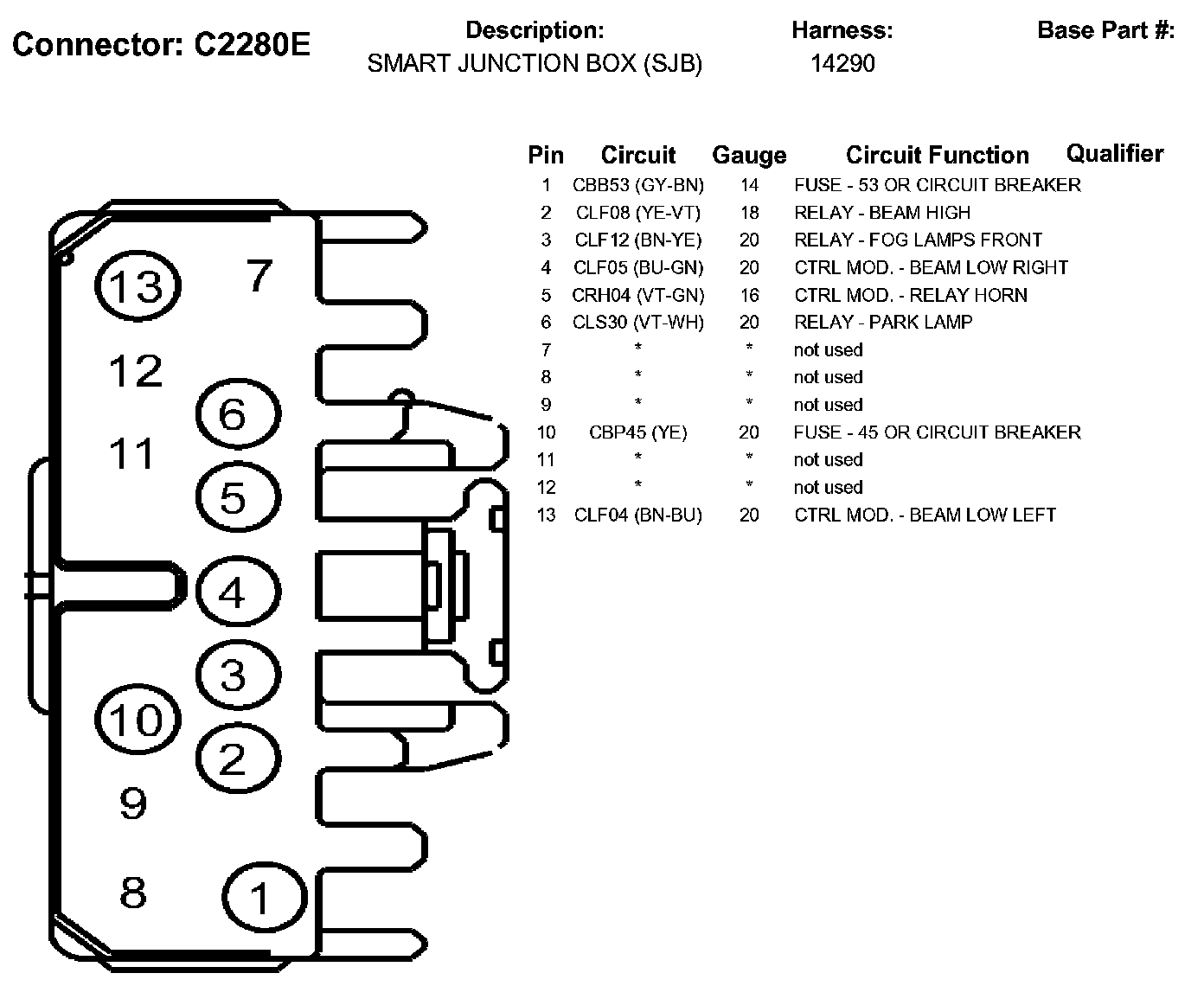 Connector: C2280E

Description:
SMART JUNCTION BOX (SJB)

Harness:
14290

Base Part #:

13
7
12
6
11
5
4
3
10
2
9
8
1

| Pin | Circuit | Gauge | Circuit Function | Qualifier |
|---|---|---|---|---|
| 1 | CBB53 (GY-BN) | 14 | FUSE - 53 OR CIRCUIT BREAKER | |
| 2 | CLF08 (YE-VT) | 18 | RELAY - BEAM HIGH | |
| 3 | CLF12 (BN-YE) | 20 | RELAY - FOG LAMPS FRONT | |
| 4 | CLF05 (BU-GN) | 20 | CTRL MOD. - BEAM LOW RIGHT | |
| 5 | CRH04 (VT-GN) | 16 | CTRL MOD. - RELAY HORN | |
| 6 | CLS30 (VT-WH) | 20 | RELAY - PARK LAMP | |
| 7 | * | * | not used | |
| 8 | * | * | not used | |
| 9 | * | * | not used | |
| 10 | CBP45 (YE) | 20 | FUSE - 45 OR CIRCUIT BREAKER | |
| 11 | * | * | not used | |
| 12 | * | * | not used | |
| 13 | CLF04 (BN-BU) | 20 | CTRL MOD. - BEAM LOW LEFT | |