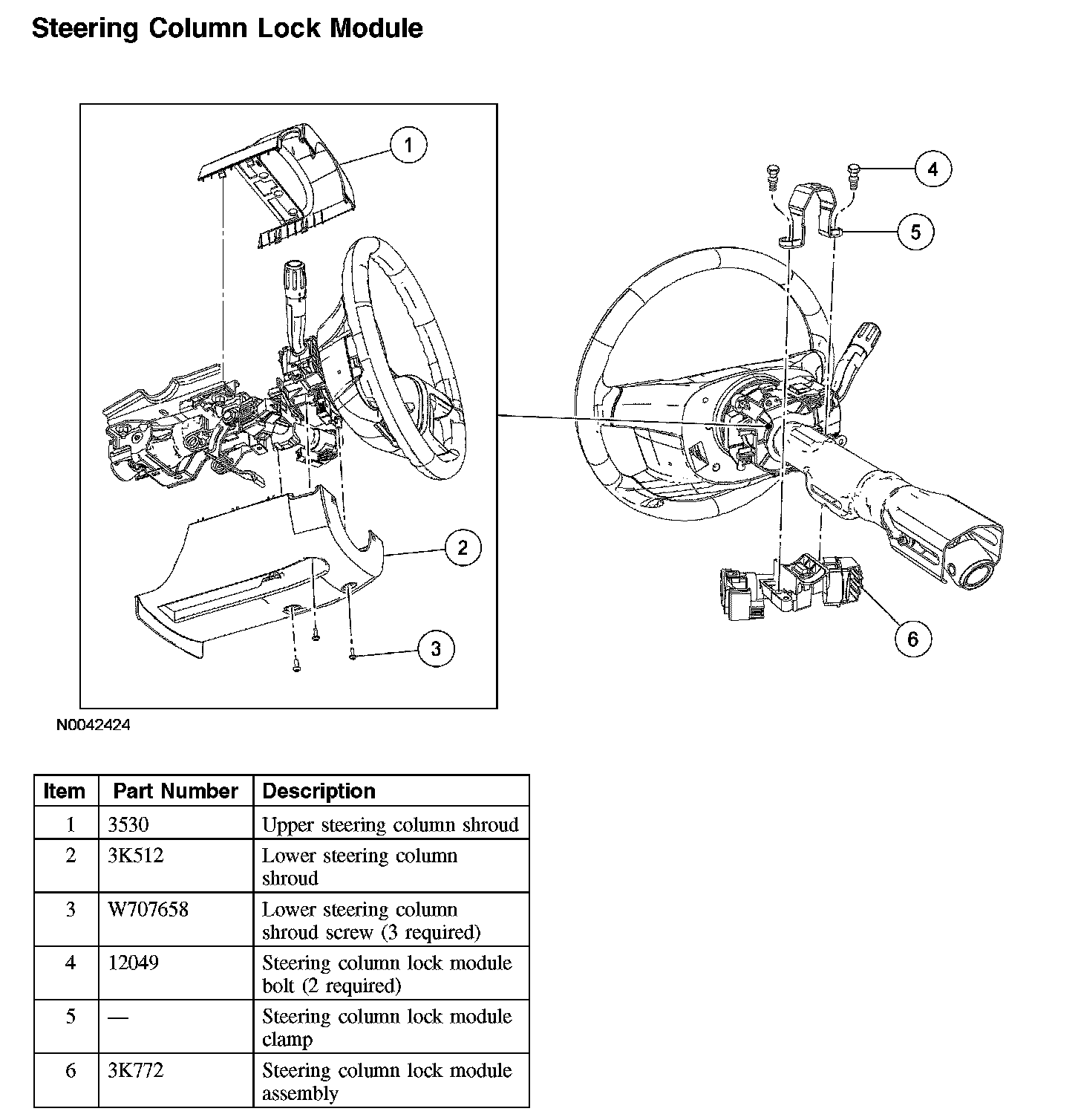 Steering Column Lock Module

1
2
3
4
5
6

N0042424

| Item | Part Number | Description |
|---|---|---|
| 1 | 3530 | Upper steering column shroud |
| 2 | 3K512 | Lower steering column shroud |
| 3 | W707658 | Lower steering column shroud screw (3 required) |
| 4 | 12049 | Steering column lock module bolt (2 required) |
| 5 | — | Steering column lock module clamp |
| 6 | 3K772 | Steering column lock module assembly |