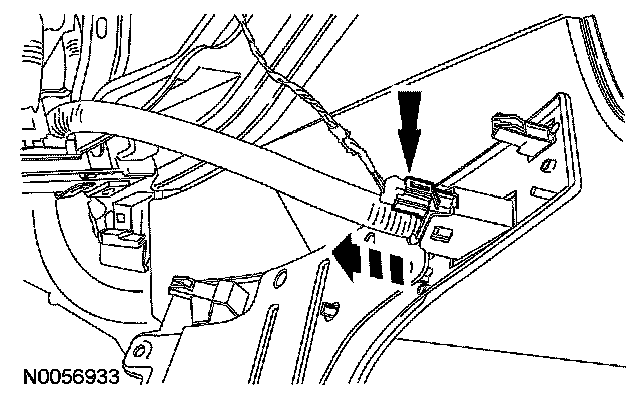 N0056933