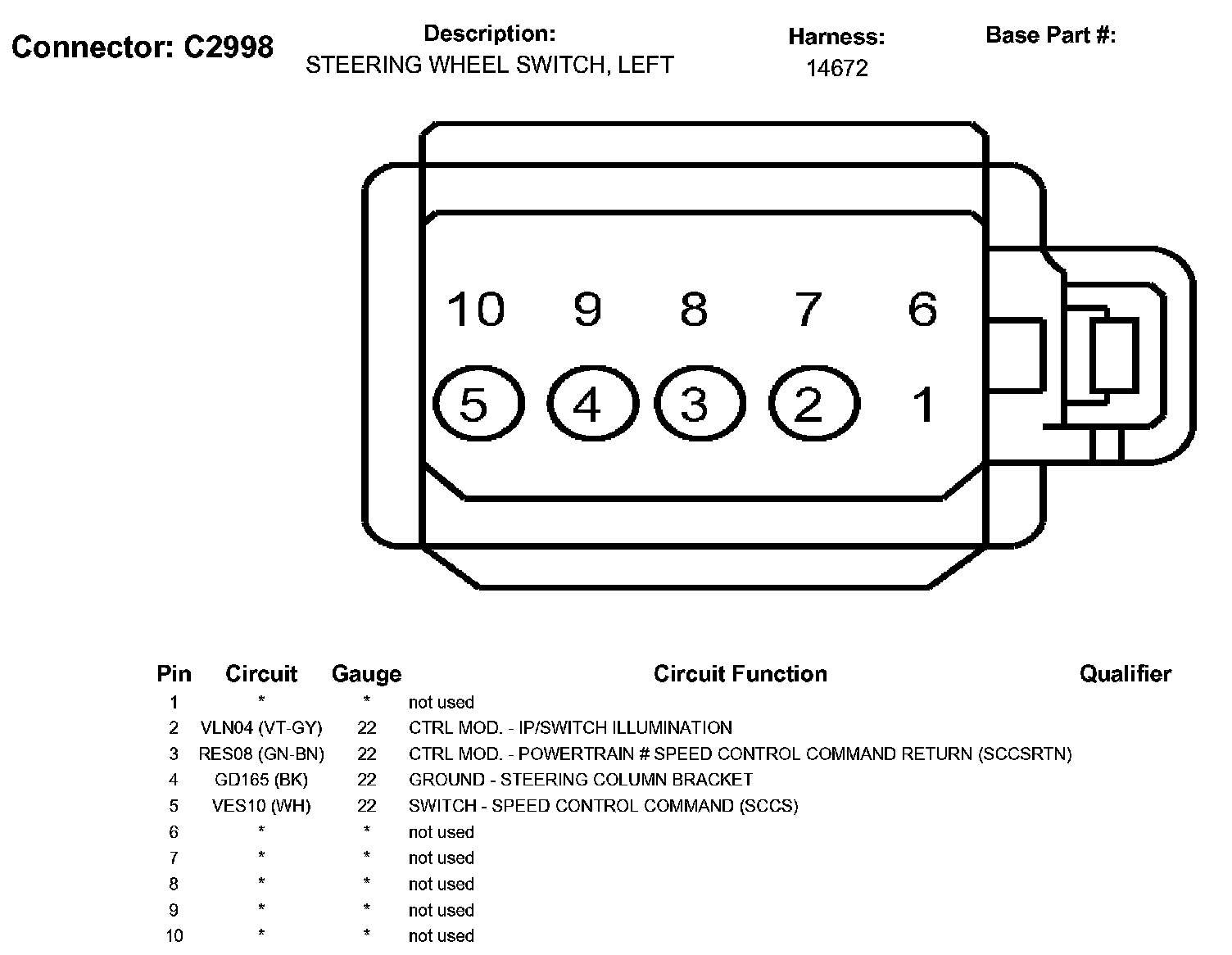 Connector: C2998

Description:
STEERING WHEEL SWITCH, LEFT

Harness:
14672

Base Part #:

10 9 8 7 6

5 4 3 2 1

| Pin | Circuit | Gauge | Circuit Function | Qualifier |
|---|---|---|---|---|
| 1 | * | * | not used | |
| 2 | VLN04 (VT-GY) | 22 | CTRL MOD. - IP/SWITCH ILLUMINATION | |
| 3 | RES08 (GN-BN) | 22 | CTRL MOD. - POWERTRAIN # SPEED CONTROL COMMAND RETURN (SCCSRTN) | |
| 4 | GD165 (BK) | 22 | GROUND - STEERING COLUMN BRACKET | |
| 5 | VES10 (WH) | 22 | SWITCH - SPEED CONTROL COMMAND (SCCS) | |
| 6 | * | * | not used | |
| 7 | * | * | not used | |
| 8 | * | * | not used | |
| 9 | * | * | not used | |
| 10 | * | * | not used | |