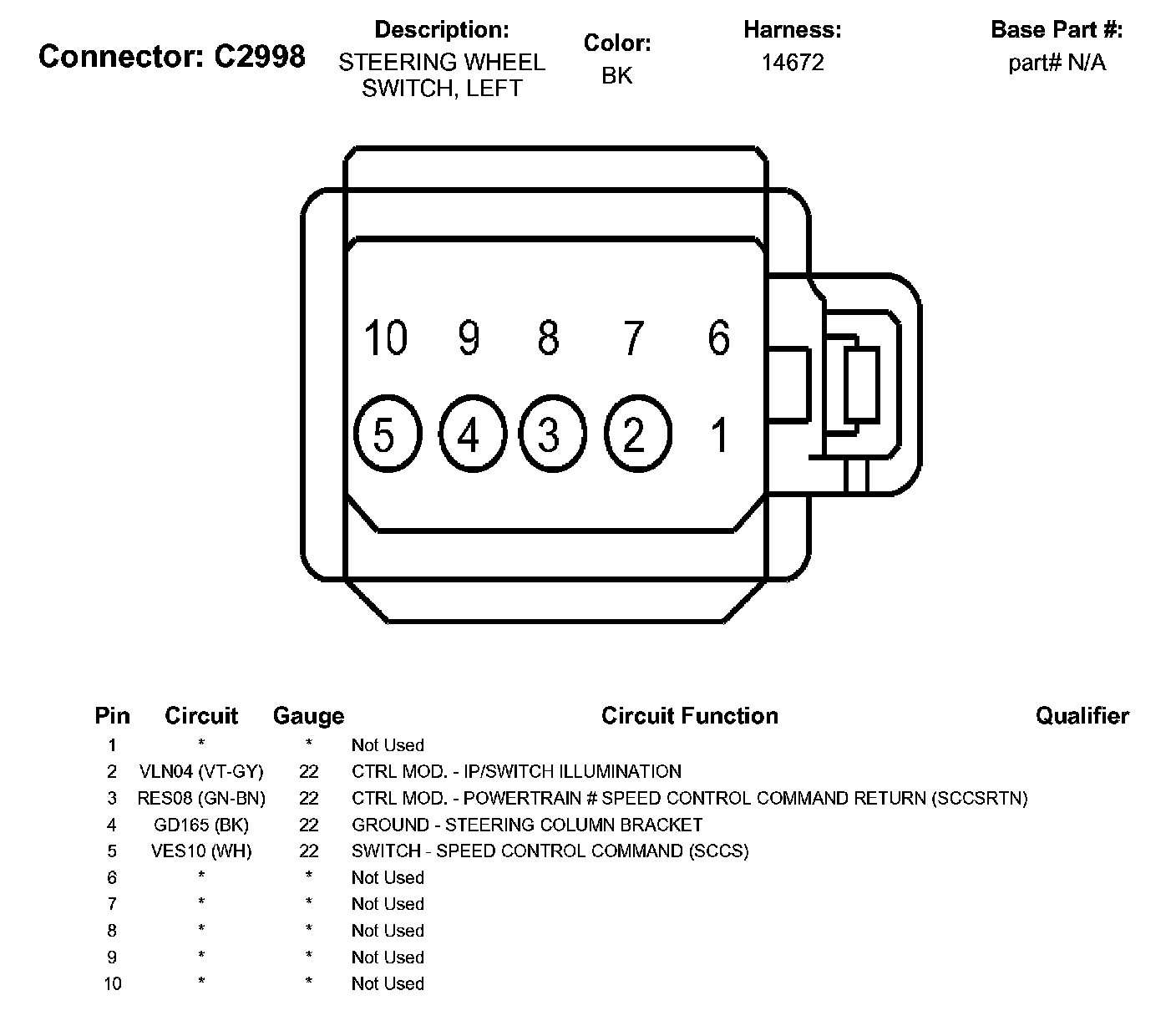 Connector: C2998

Description:
STEERING WHEEL SWITCH, LEFT

Color:
BK

Harness:
14672

Base Part #:
part# N/A

10 9 8 7 6
5 4 3 2 1

| Pin | Circuit | Gauge | Circuit Function | Qualifier |
|---|---|---|---|---|
| 1 | * | * | Not Used | |
| 2 | VLN04 (VT-GY) | 22 | CTRL MOD. - IP/SWITCH ILLUMINATION | |
| 3 | RES08 (GN-BN) | 22 | CTRL MOD. - POWERTRAIN # SPEED CONTROL COMMAND RETURN (SCCSRTN) | |
| 4 | GD165 (BK) | 22 | GROUND - STEERING COLUMN BRACKET | |
| 5 | VES10 (WH) | 22 | SWITCH - SPEED CONTROL COMMAND (SCCS) | |
| 6 | * | * | Not Used | |
| 7 | * | * | Not Used | |
| 8 | * | * | Not Used | |
| 9 | * | * | Not Used | |
| 10 | * | * | Not Used | |