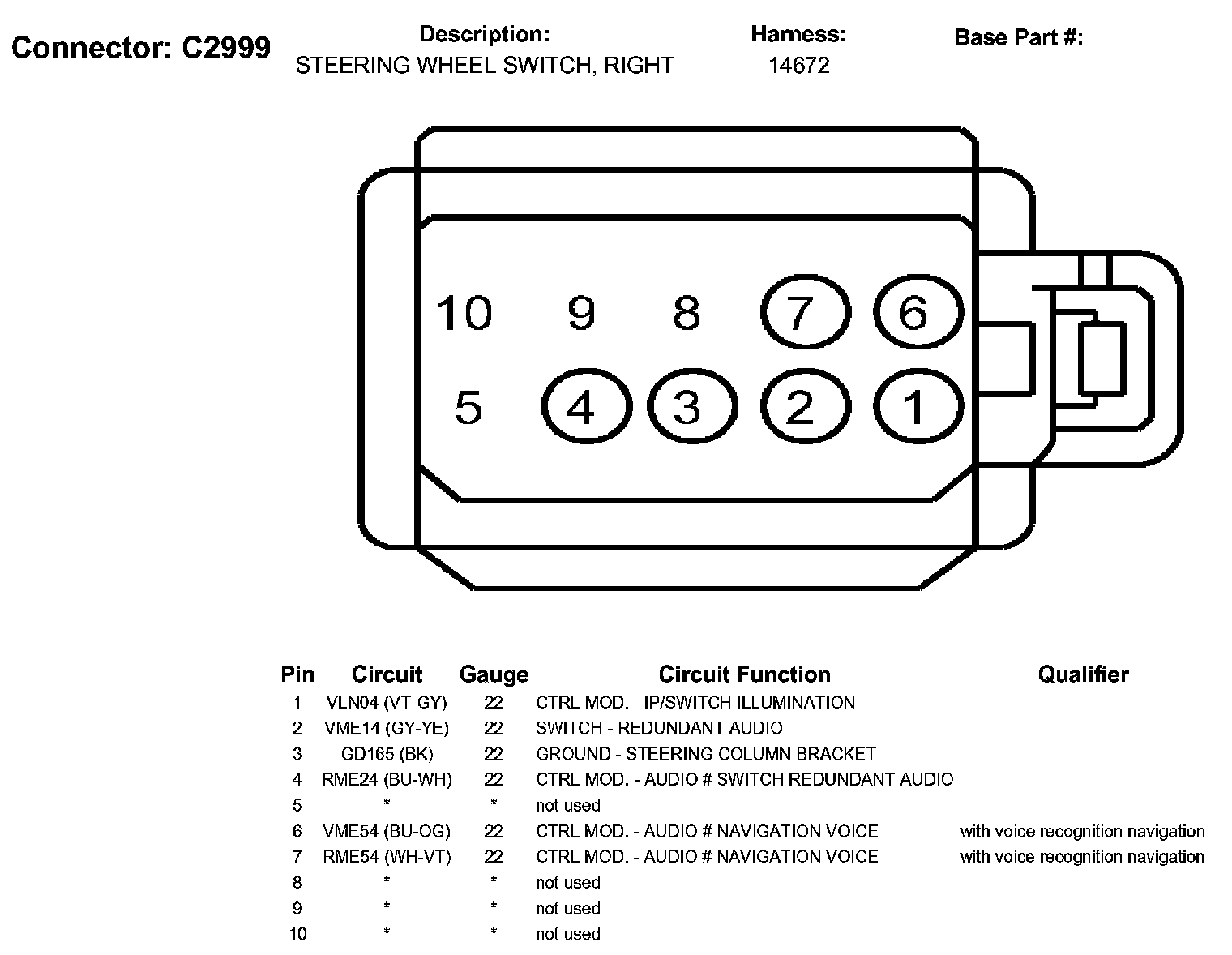 Connector: C2999

Description:
STEERING WHEEL SWITCH, RIGHT

Harness:
14672

Base Part #:

10 9 8 7 6
5 4 3 2 1

| Pin | Circuit | Gauge | Circuit Function | Qualifier |
|---|---|---|---|---|
| 1 | VLN04 (VT-GY) | 22 | CTRL MOD. - IP/SWITCH ILLUMINATION | |
| 2 | VME14 (GY-YE) | 22 | SWITCH - REDUNDANT AUDIO | |
| 3 | GD165 (BK) | 22 | GROUND - STEERING COLUMN BRACKET | |
| 4 | RME24 (BU-WH) | 22 | CTRL MOD. - AUDIO # SWITCH REDUNDANT AUDIO | |
| 5 | * | * | not used | |
| 6 | VME54 (BU-OG) | 22 | CTRL MOD. - AUDIO # NAVIGATION VOICE | with voice recognition navigation |
| 7 | RME54 (WH-VT) | 22 | CTRL MOD. - AUDIO # NAVIGATION VOICE | with voice recognition navigation |
| 8 | * | * | not used | |
| 9 | * | * | not used | |
| 10 | * | * | not used | |