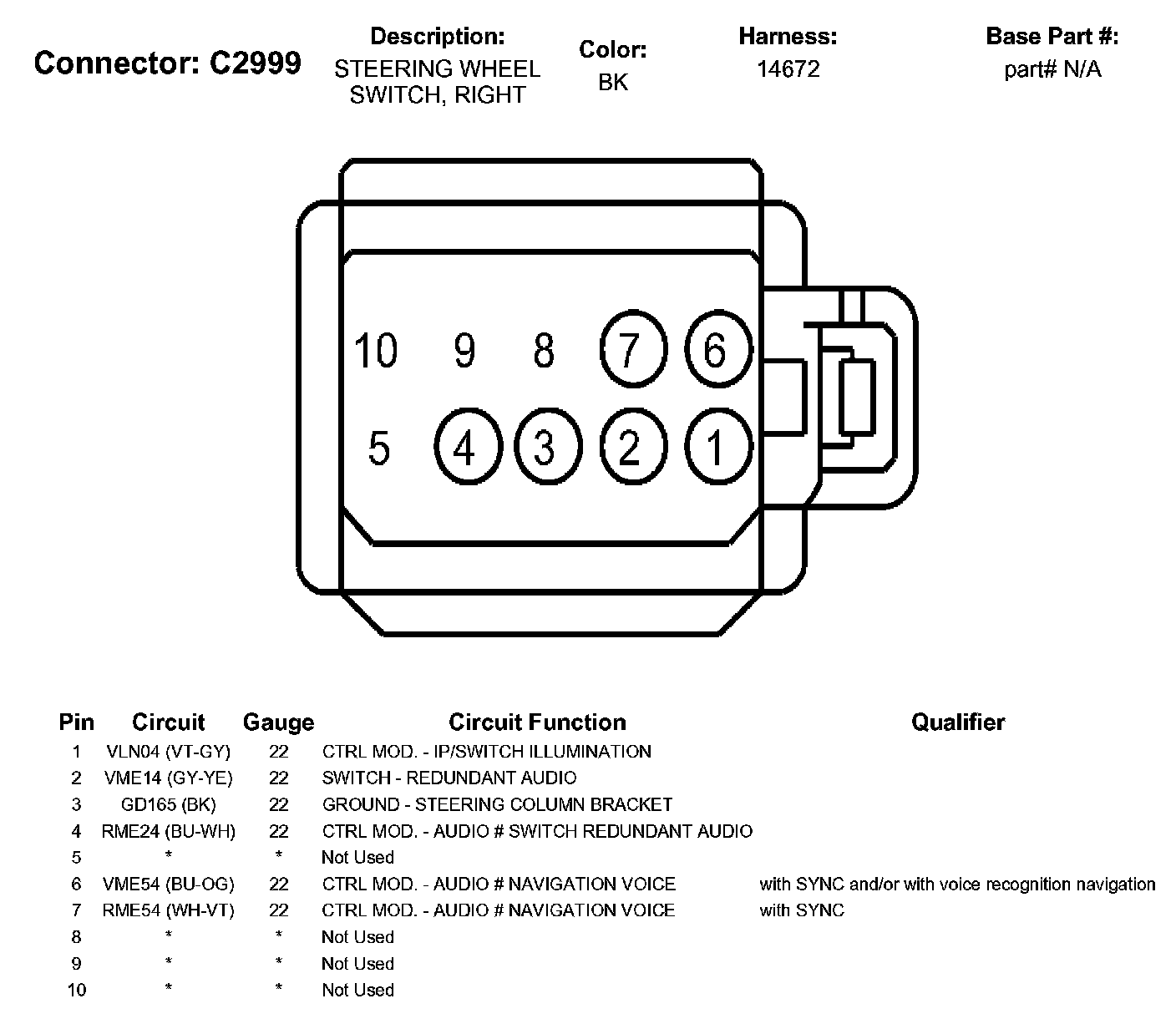 Connector: C2999

Description:
STEERING WHEEL SWITCH, RIGHT

Color:
BK

Harness:
14672

Base Part #:
part# N/A

10 9 8 7 6
5 4 3 2 1

| Pin | Circuit | Gauge | Circuit Function | Qualifier |
|---|---|---|---|---|
| 1 | VLN04 (VT-GY) | 22 | CTRL MOD. - IP/SWITCH ILLUMINATION | |
| 2 | VME14 (GY-YE) | 22 | SWITCH - REDUNDANT AUDIO | |
| 3 | GD165 (BK) | 22 | GROUND - STEERING COLUMN BRACKET | |
| 4 | RME24 (BU-WH) | 22 | CTRL MOD. - AUDIO # SWITCH REDUNDANT AUDIO | |
| 5 | * | * | Not Used | |
| 6 | VME54 (BU-OG) | 22 | CTRL MOD. - AUDIO # NAVIGATION VOICE | with SYNC and/or with voice recognition navigation |
| 7 | RME54 (WH-VT) | 22 | CTRL MOD. - AUDIO # NAVIGATION VOICE | with SYNC |
| 8 | * | * | Not Used | |
| 9 | * | * | Not Used | |
| 10 | * | * | Not Used | |