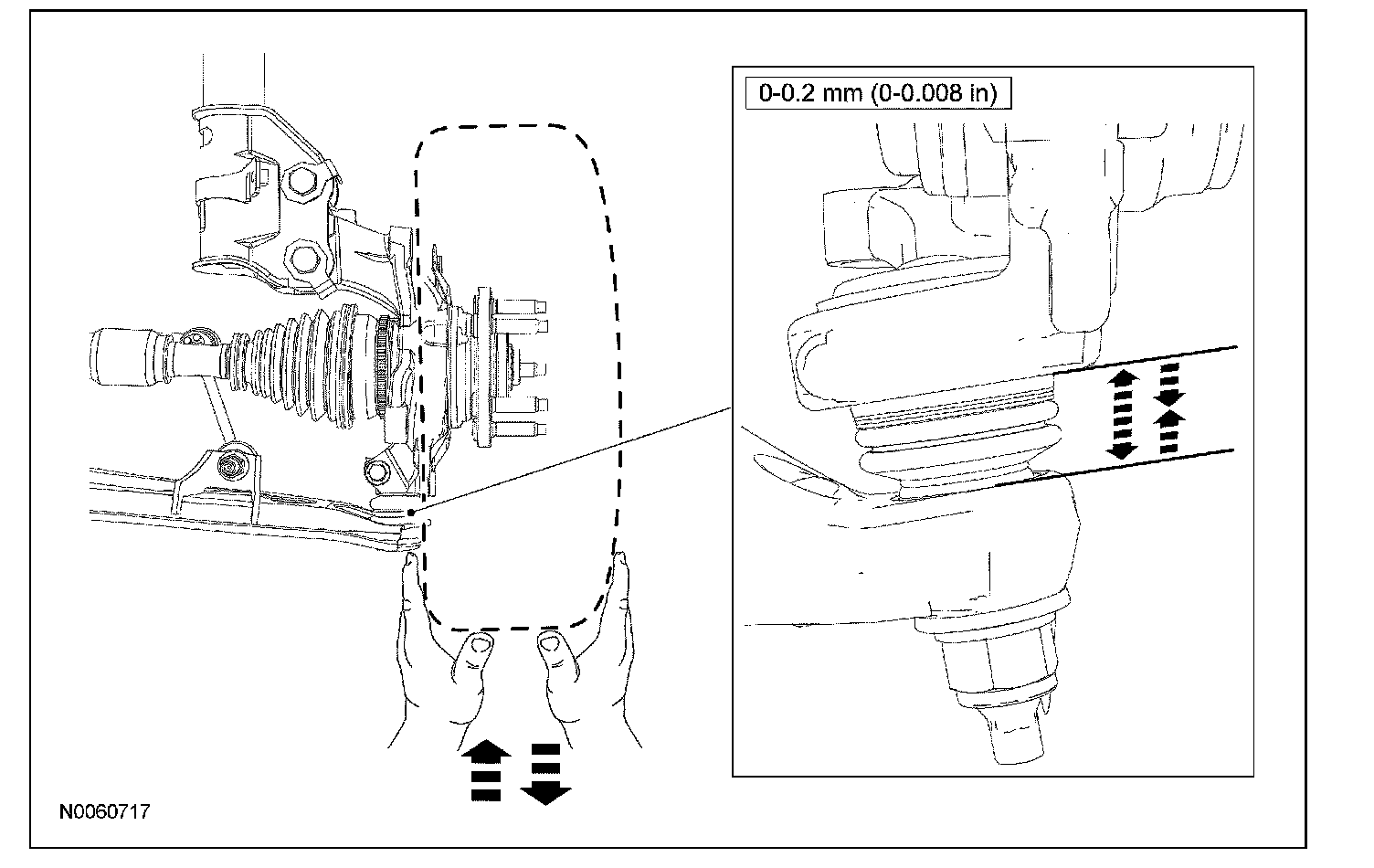 0-0.2 mm (0-0.008 in)

N0060717