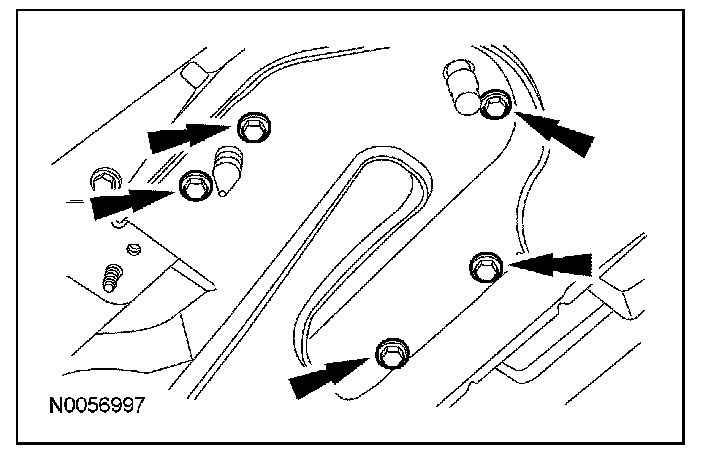 N0056997