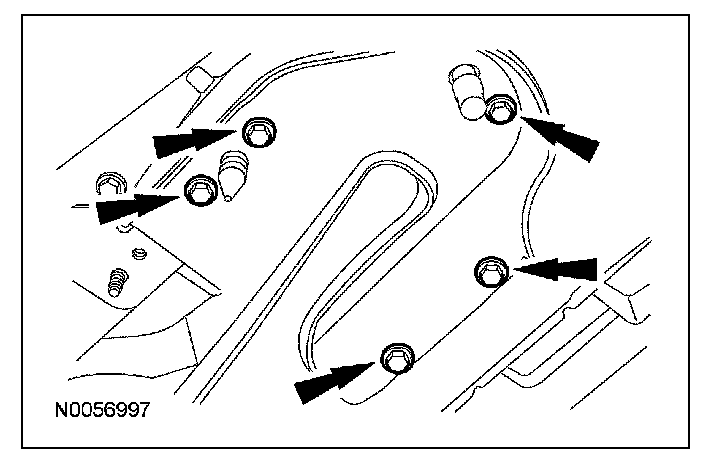 N0056997