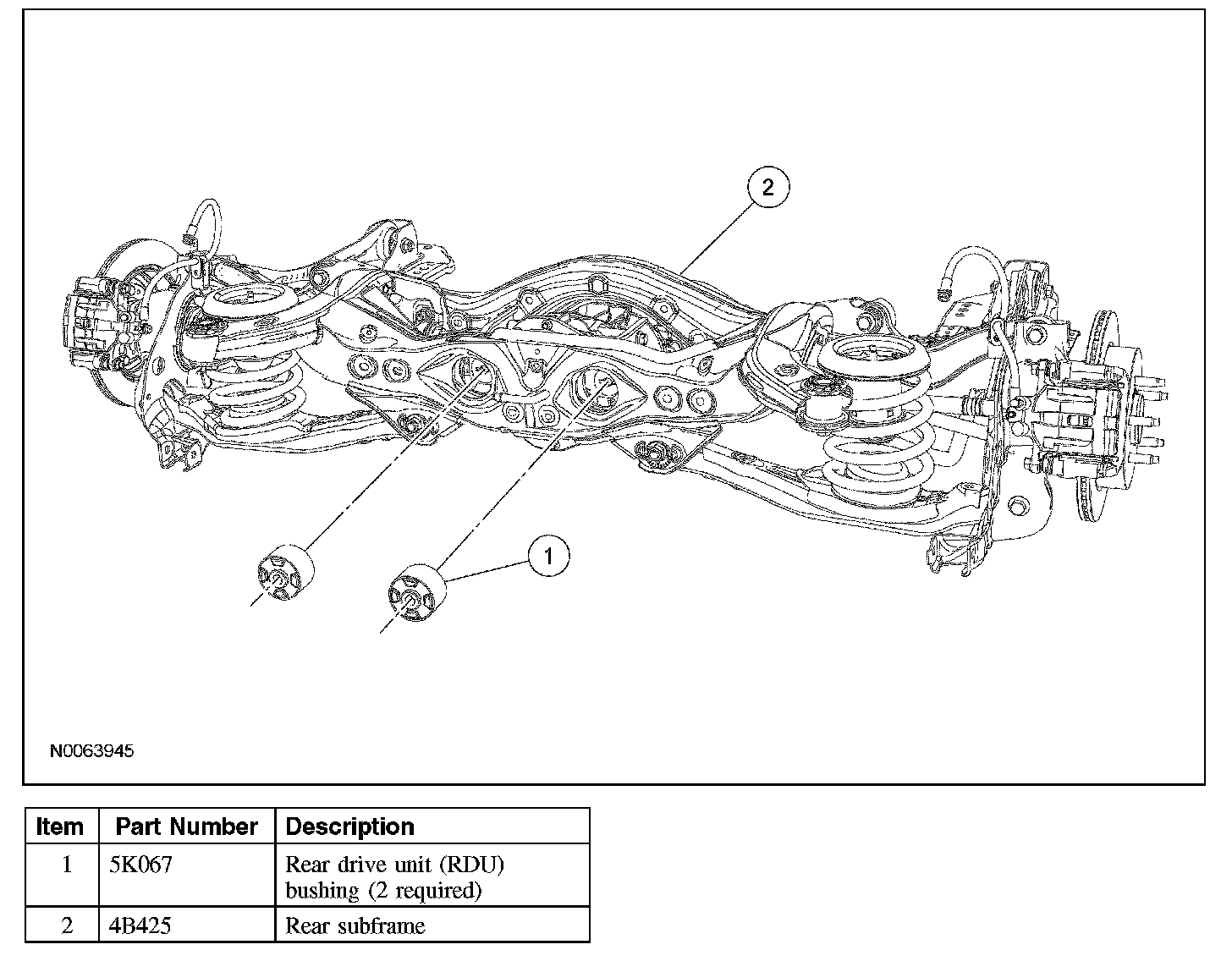 2

1

N0063945

| Item | Part Number | Description |
|---|---|---|
| 1 | 5K067 | Rear drive unit (RDU) bushing (2 required) |
| 2 | 4B425 | Rear subframe |