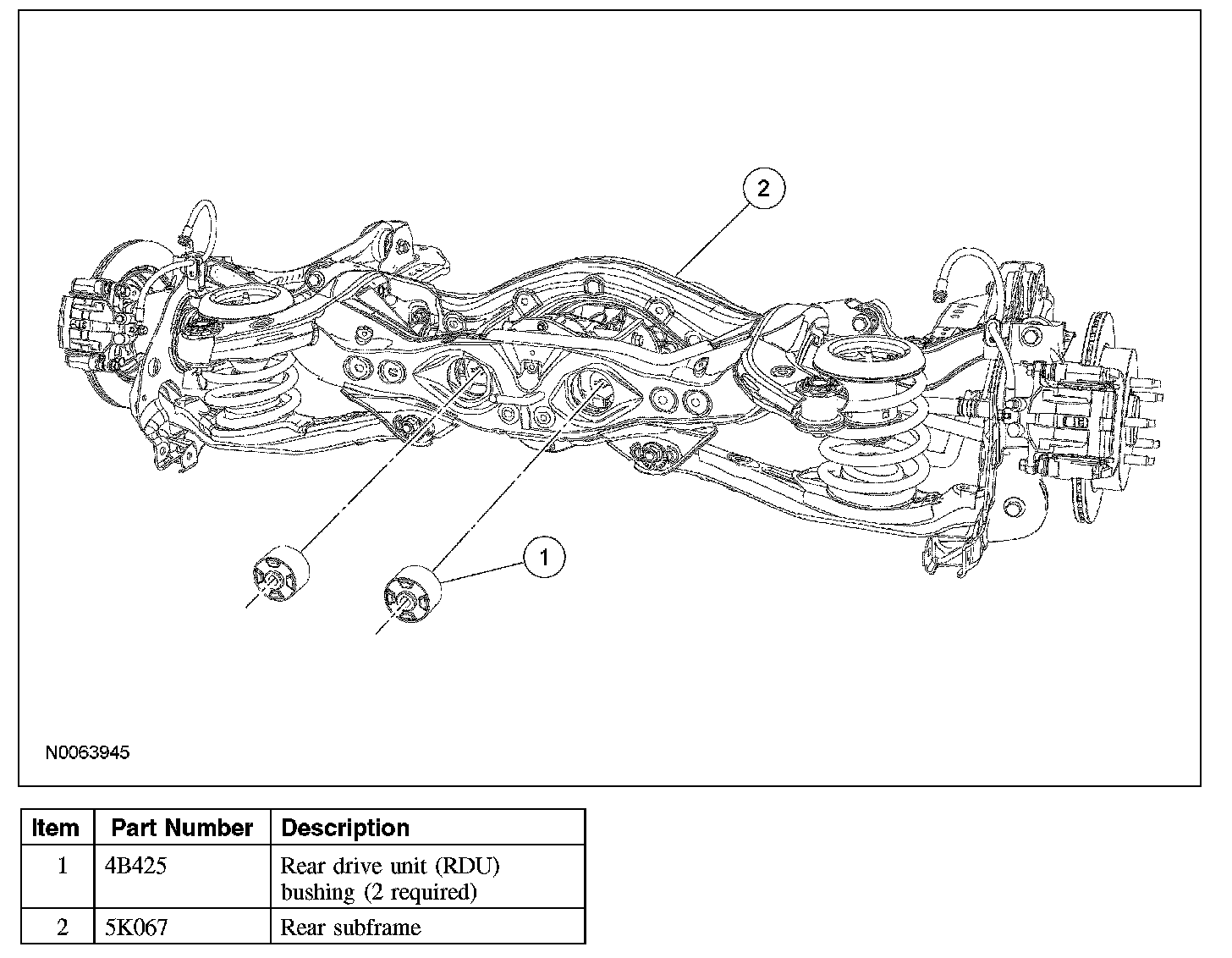 2

1

N0063945

| Item | Part Number | Description |
|---|---|---|
| 1 | 4B425 | Rear drive unit (RDU) bushing (2 required) |
| 2 | 5K067 | Rear subframe |