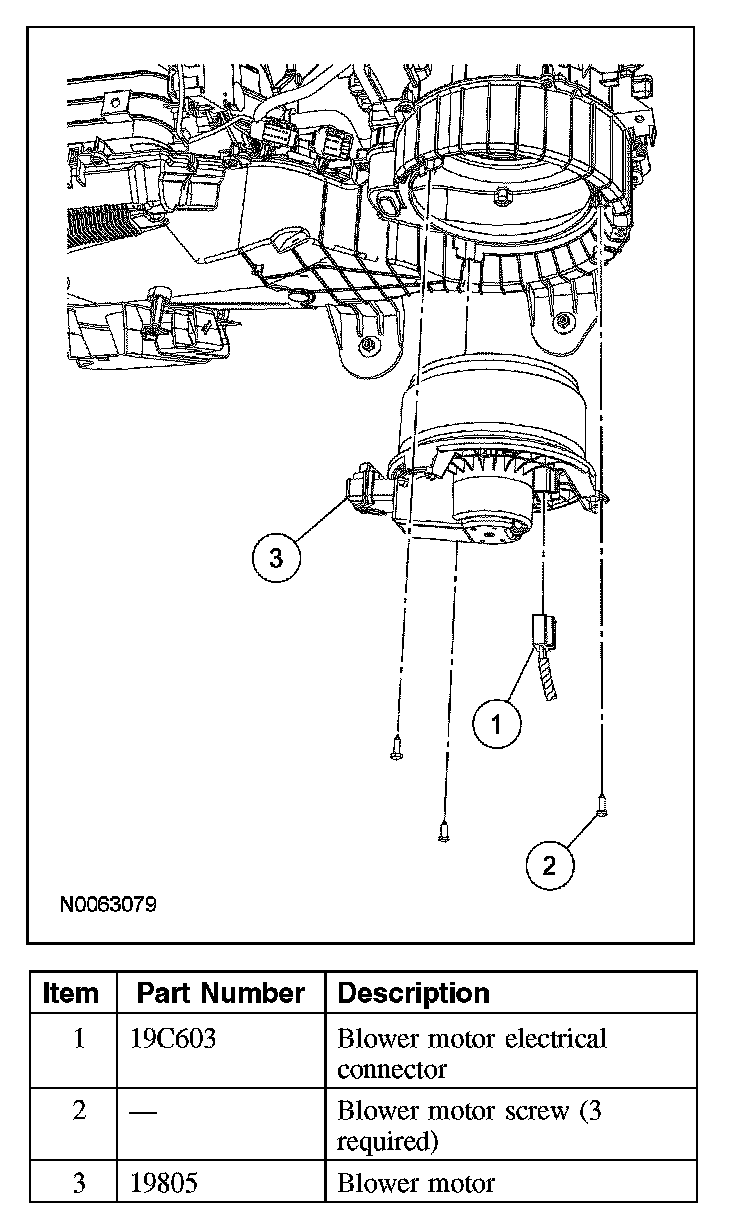 3

1

2

N0063079

| Item | Part Number | Description |
|---|---|---|
| 1 | 19C603 | Blower motor electrical connector |
| 2 | — | Blower motor screw (3 required) |
| 3 | 19805 | Blower motor |