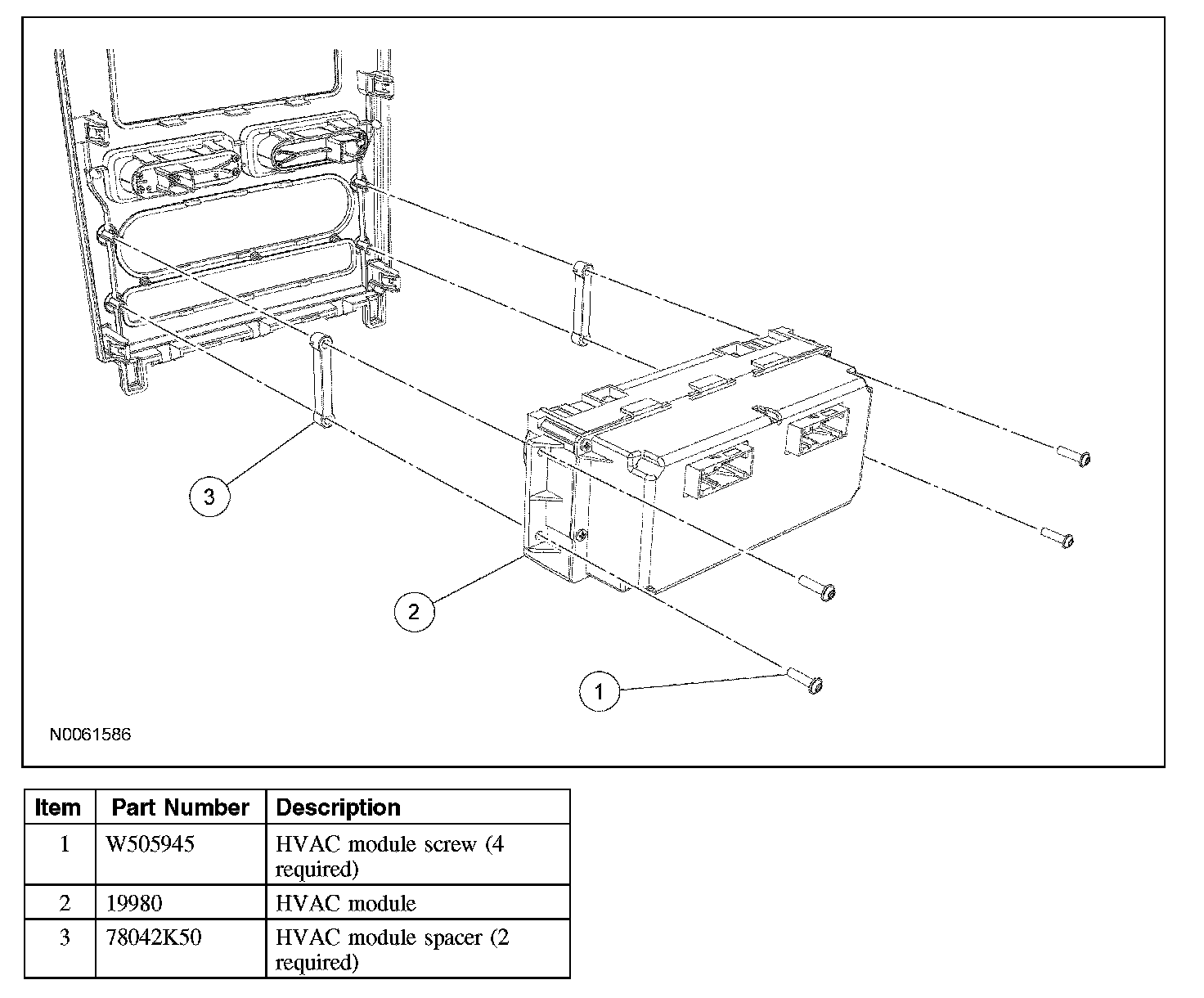 3

2

1

N0061586

| Item | Part Number | Description |
|---|---|---|
| 1 | W505945 | HVAC module screw (4 required) |
| 2 | 19980 | HVAC module |
| 3 | 78042K50 | HVAC module spacer (2 required) |