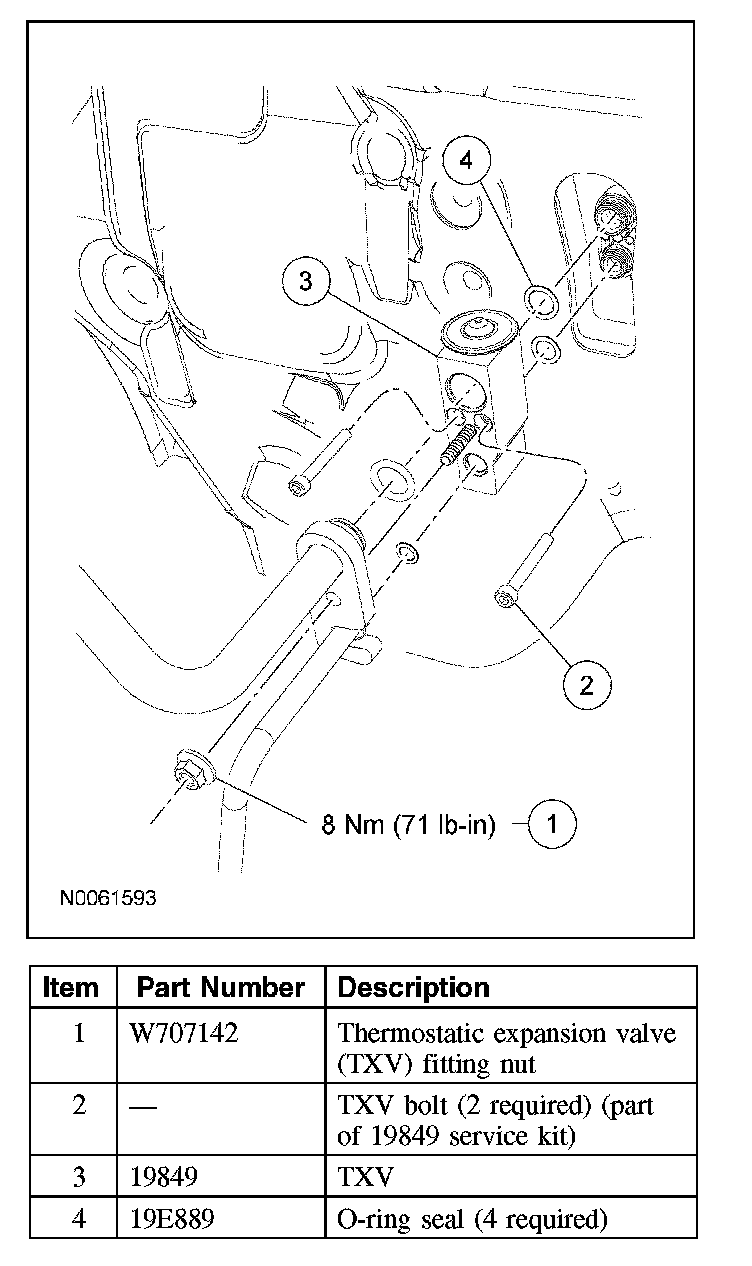 4

3

2

8 Nm (71 lb-in)

1

N0061593

| Item | Part Number | Description |
|---|---|---|
| 1 | W707142 | Thermostatic expansion valve (TXV) fitting nut |
| 2 | — | TXV bolt (2 required) (part of 19849 service kit) |
| 3 | 19849 | TXV |
| 4 | 19E889 | O-ring seal (4 required) |