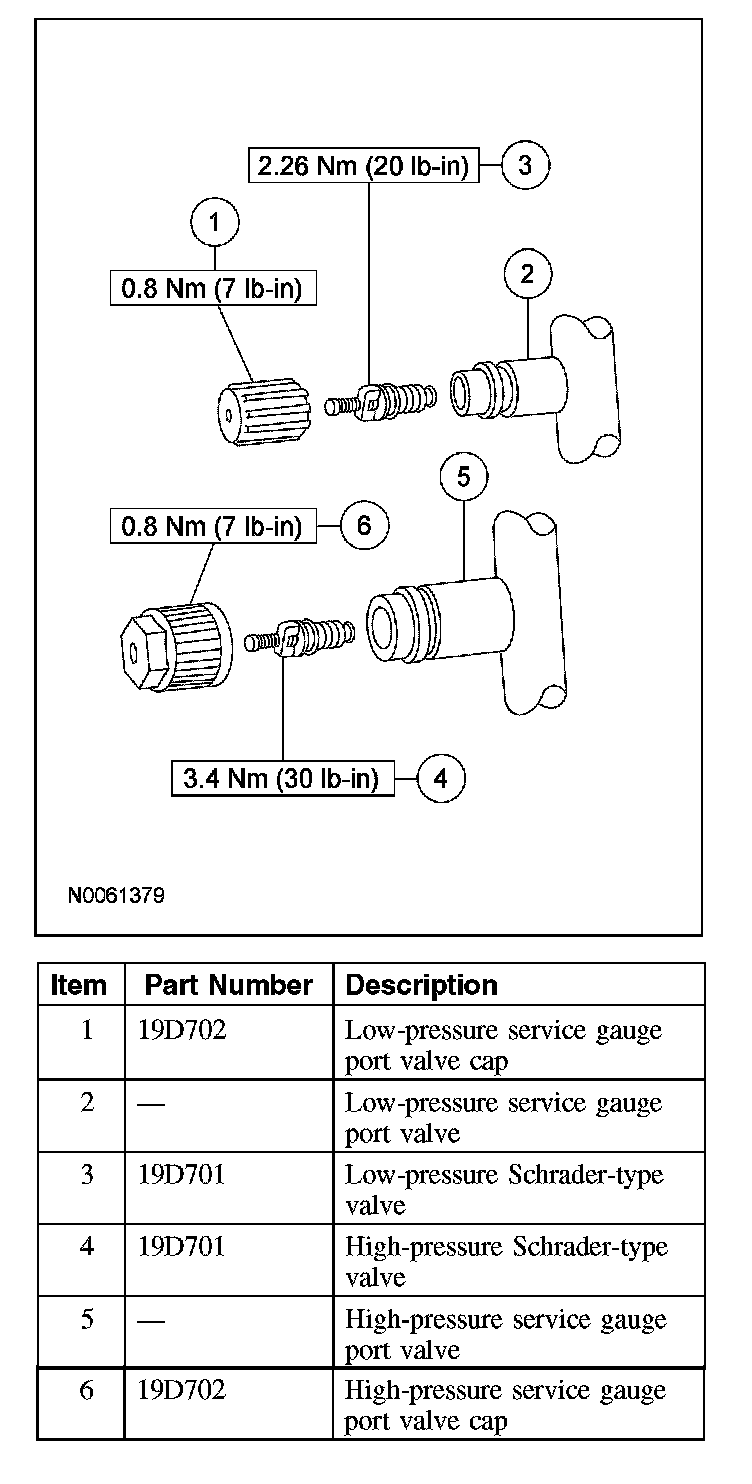 2.26 Nm (20 lb-in) 3

1

0.8 Nm (7 lb-in)

2

5

0.8 Nm (7 lb-in) 6

3.4 Nm (30 lb-in) 4

N0061379

| Item | Part Number | Description |
|---|---|---|
| 1 | 19D702 | Low-pressure service gauge port valve cap |
| 2 | — | Low-pressure service gauge port valve |
| 3 | 19D701 | Low-pressure Schrader-type valve |
| 4 | 19D701 | High-pressure Schrader-type valve |
| 5 | — | High-pressure service gauge port valve |
| 6 | 19D702 | High-pressure service gauge port valve cap |