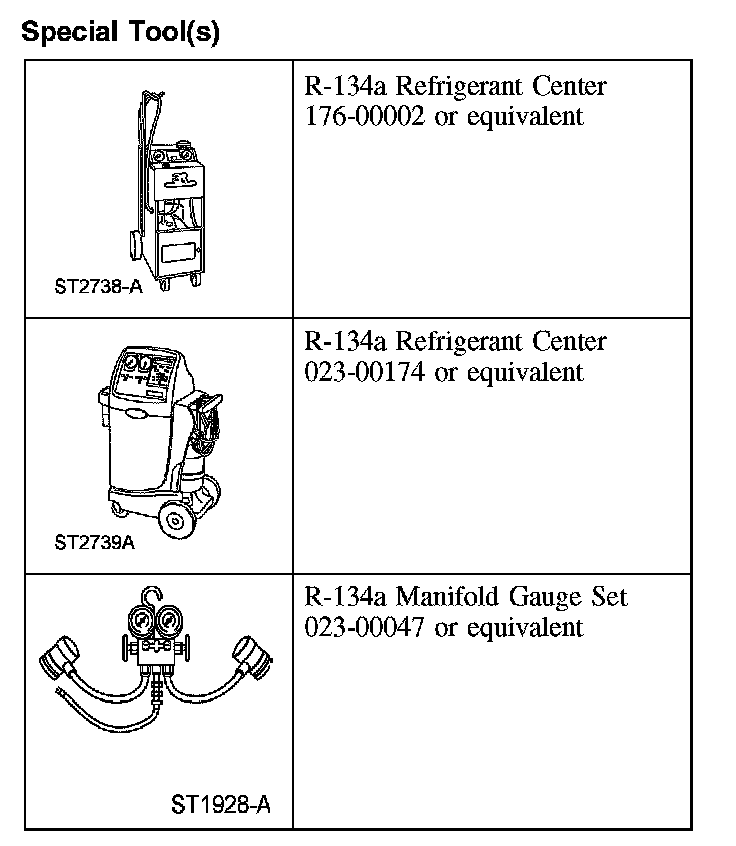 Special Tool(s)

| | |
|---|---|
| ST2738-A | R-134a Refrigerant Center 176-00002 or equivalent |
| ST2739A | R-134a Refrigerant Center 023-00174 or equivalent |
| ST1928-A | R-134a Manifold Gauge Set 023-00047 or equivalent |