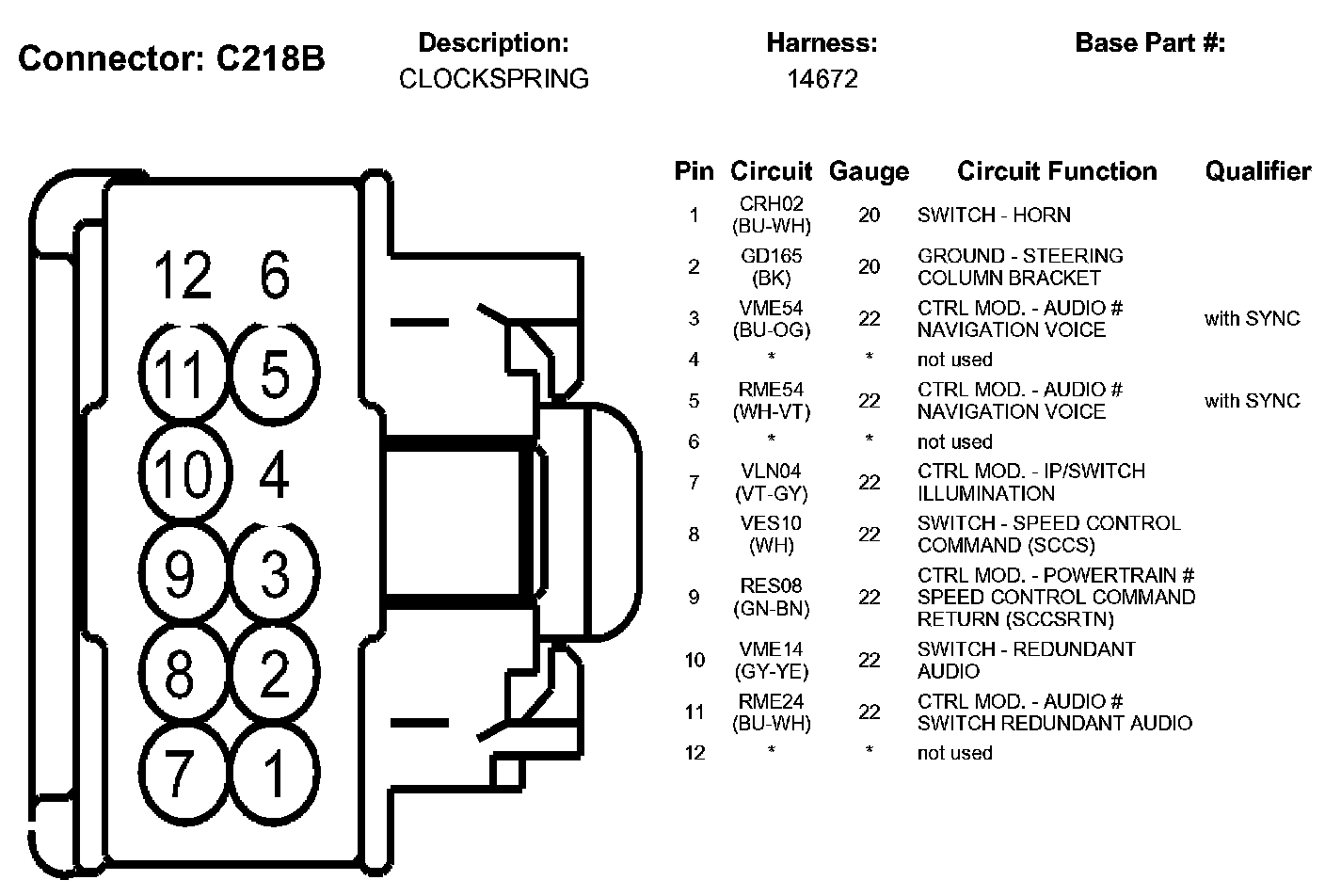 Connector: C218B

Description:
CLOCKSPRING

Harness:
14672

Base Part #:

12 6
11 5
10 4
9 3
8 2
7 1

| Pin | Circuit | Gauge | Circuit Function | Qualifier |
|---|---|---|---|---|
| 1 | CRH02 (BU-WH) | 20 | SWITCH - HORN | |
| 2 | GD165 (BK) | 20 | GROUND - STEERING COLUMN BRACKET | |
| 3 | VME54 (BU-OG) | 22 | CTRL MOD. - AUDIO # NAVIGATION VOICE | with SYNC |
| 4 | * | * | not used | |
| 5 | RME54 (WH-VT) | 22 | CTRL MOD. - AUDIO # NAVIGATION VOICE | with SYNC |
| 6 | * | * | not used | |
| 7 | VLN04 (VT-GY) | 22 | CTRL MOD. - IP/SWITCH ILLUMINATION | |
| 8 | VES10 (WH) | 22 | SWITCH - SPEED CONTROL COMMAND (SCCS) | |
| 9 | RES08 (GN-BN) | 22 | CTRL MOD. - POWERTRAIN # SPEED CONTROL COMMAND RETURN (SCCSRTN) | |
| 10 | VME14 (GY-YE) | 22 | SWITCH - REDUNDANT AUDIO | |
| 11 | RME24 (BU-WH) | 22 | CTRL MOD. - AUDIO # SWITCH REDUNDANT AUDIO | |
| 12 | * | * | not used | |