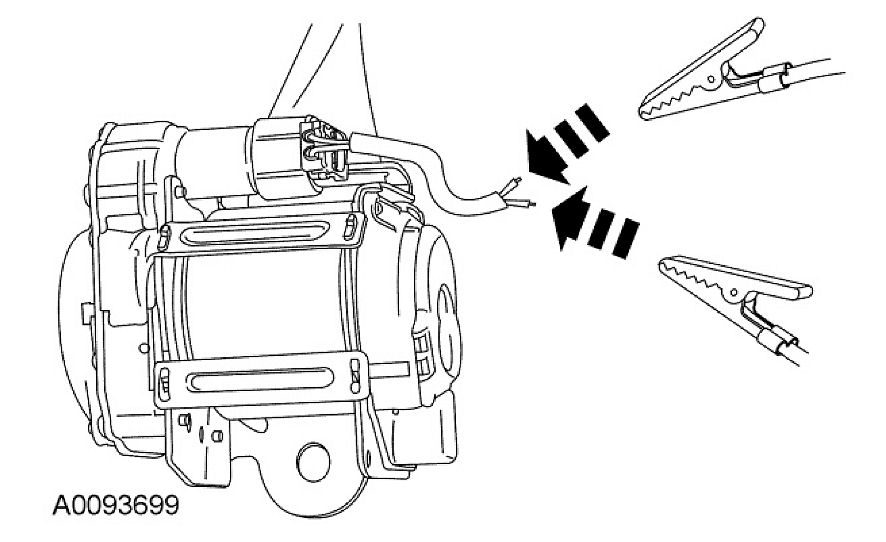 A0093699