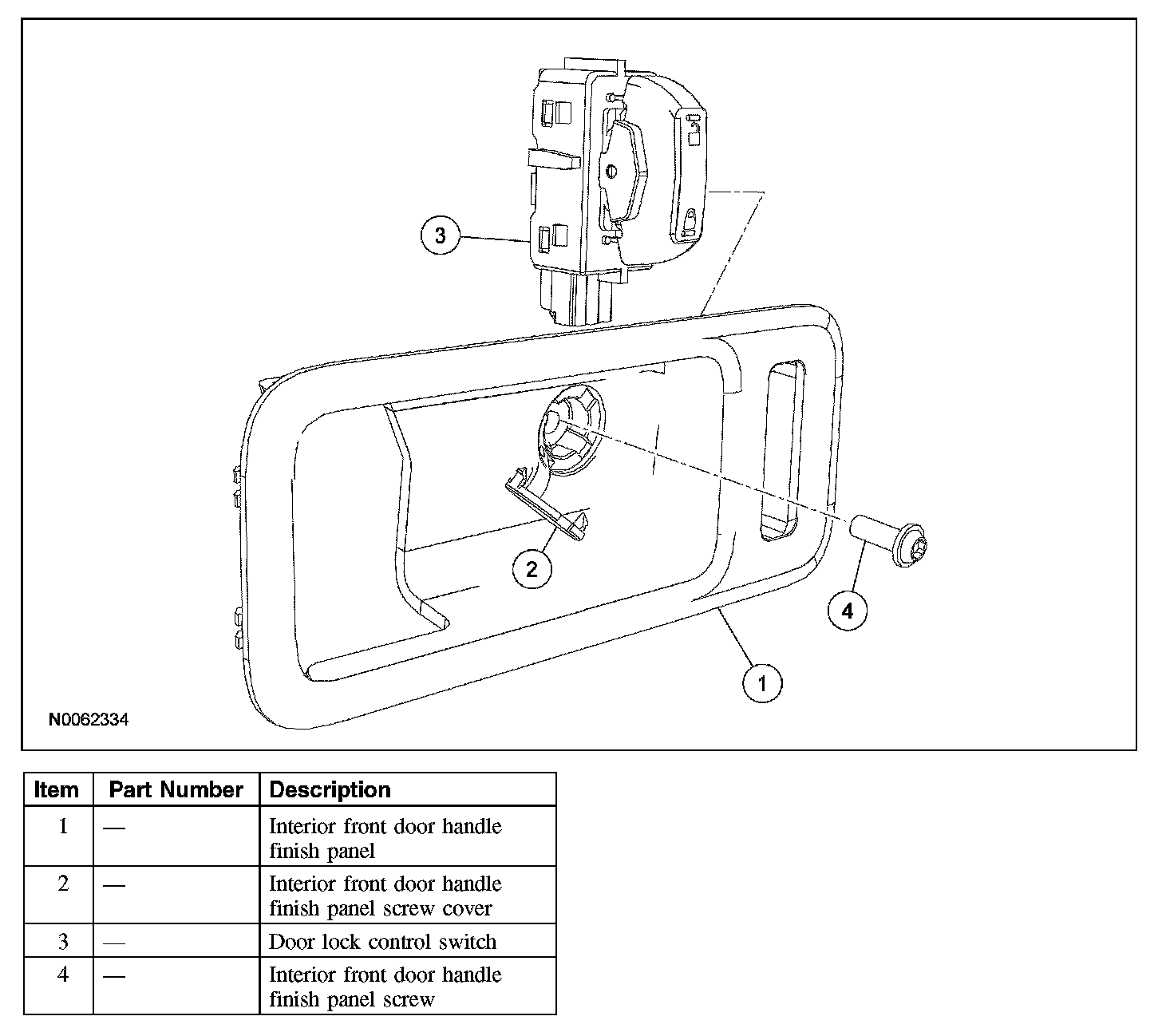 3

2

4

1

N0062334

| Item | Part Number | Description |
|---|---|---|
| 1 | — | Interior front door handle finish panel |
| 2 | — | Interior front door handle finish panel screw cover |
| 3 | — | Door lock control switch |
| 4 | — | Interior front door handle finish panel screw |