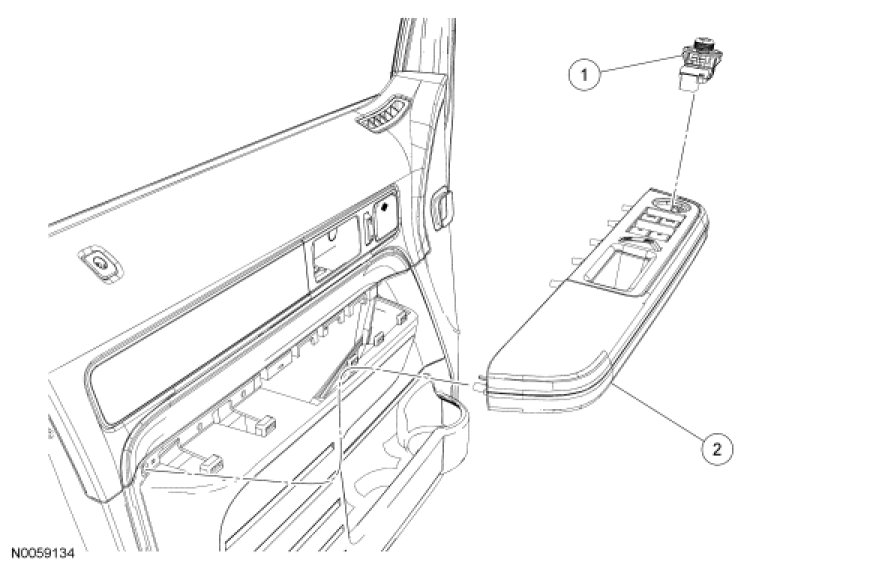 1
2
N0059134