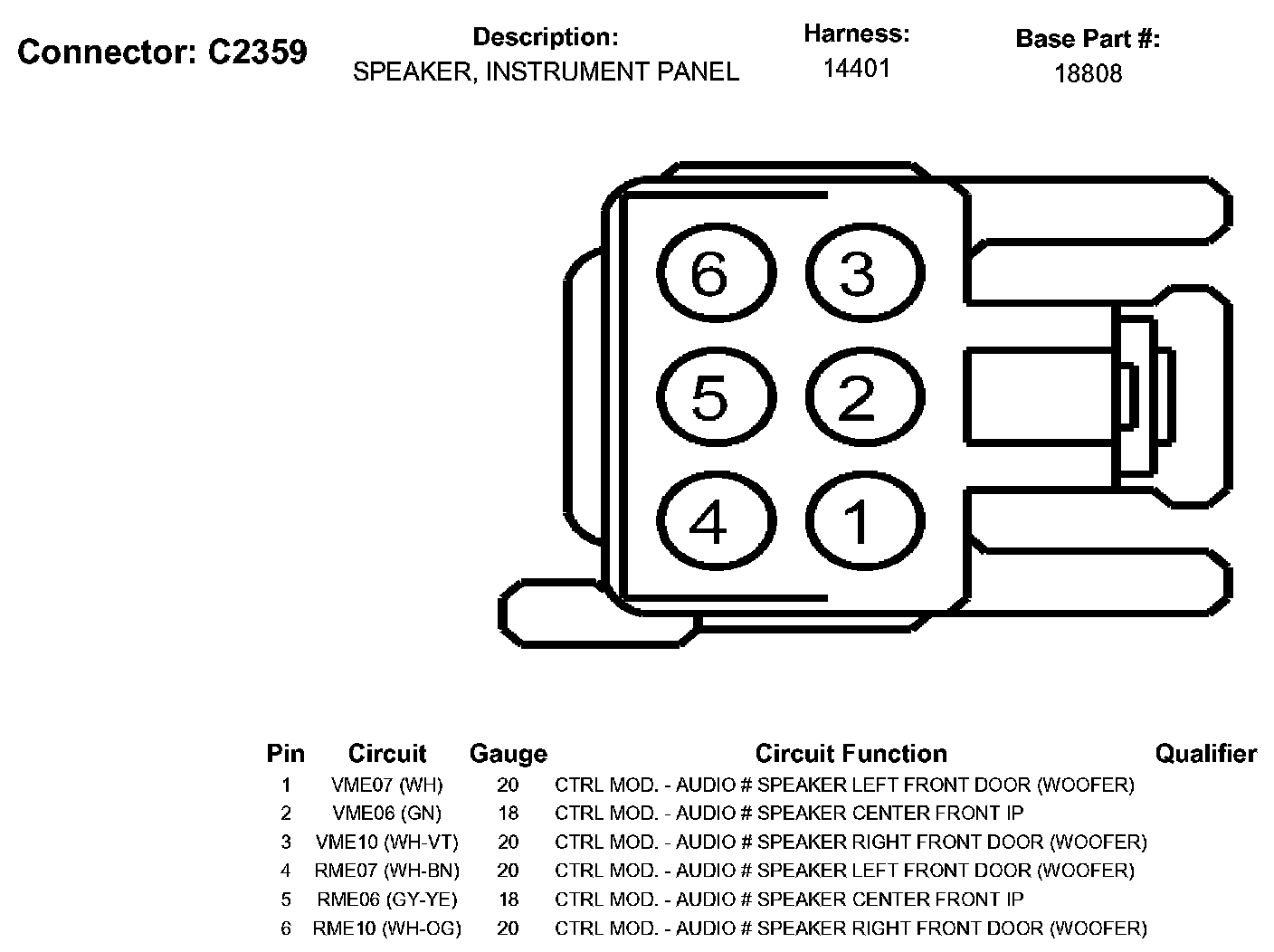 Connector: C2359

Description:
SPEAKER, INSTRUMENT PANEL

Harness:
14401

Base Part #:
18808

6 3
5 2
4 1

| Pin | Circuit | Gauge | Circuit Function | Qualifier |
|---|---|---|---|---|
| 1 | VME07 (WH) | 20 | CTRL MOD. - AUDIO # SPEAKER LEFT FRONT DOOR (WOOFER) | |
| 2 | VME06 (GN) | 18 | CTRL MOD. - AUDIO # SPEAKER CENTER FRONT IP | |
| 3 | VME10 (WH-VT) | 20 | CTRL MOD. - AUDIO # SPEAKER RIGHT FRONT DOOR (WOOFER) | |
| 4 | RME07 (WH-BN) | 20 | CTRL MOD. - AUDIO # SPEAKER LEFT FRONT DOOR (WOOFER) | |
| 5 | RME06 (GY-YE) | 18 | CTRL MOD. - AUDIO # SPEAKER CENTER FRONT IP | |
| 6 | RME10 (WH-OG) | 20 | CTRL MOD. - AUDIO # SPEAKER RIGHT FRONT DOOR (WOOFER) | |