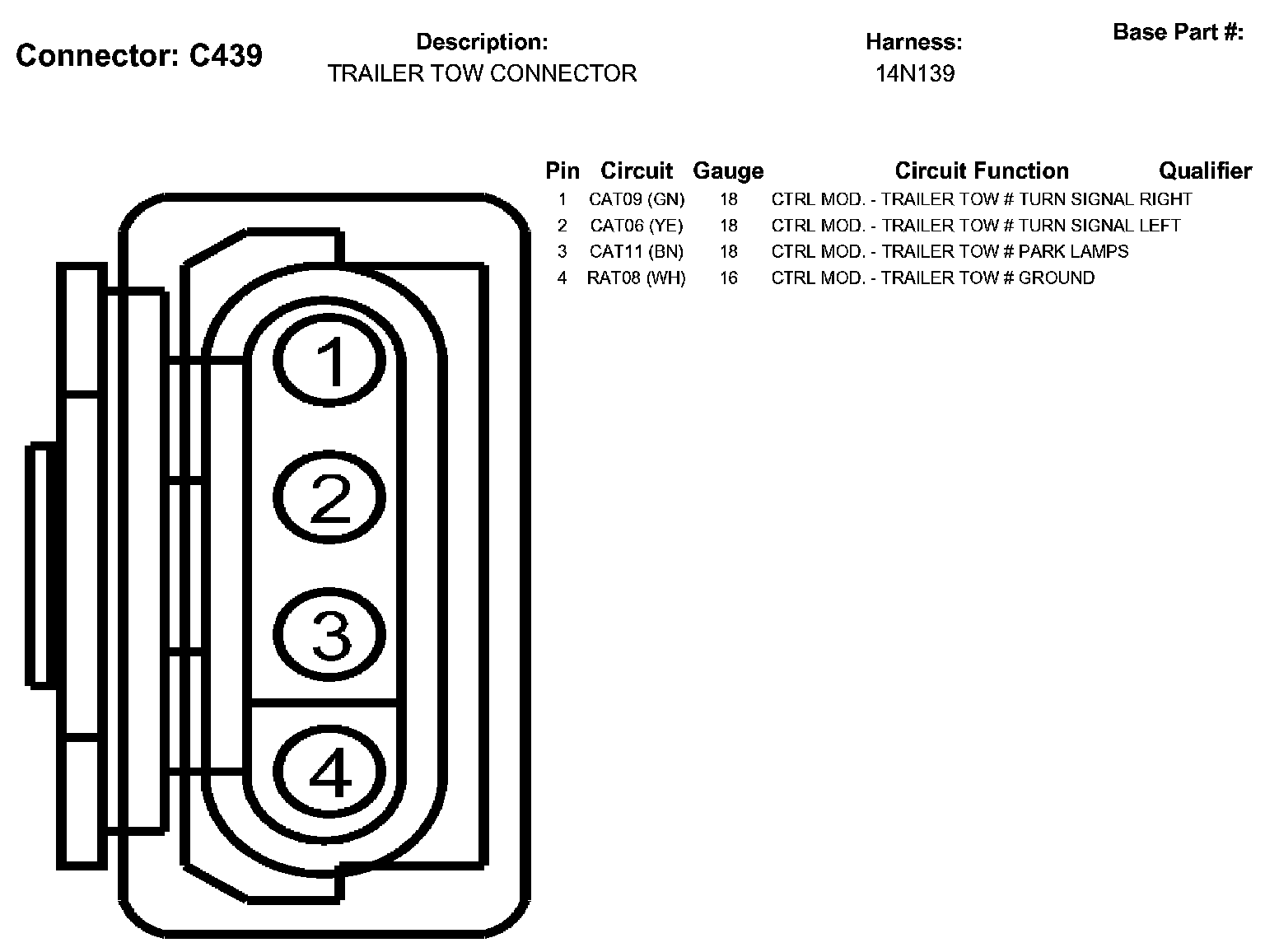 Connector: C439

Description:
TRAILER TOW CONNECTOR

Harness:
14N139

Base Part #:

| Pin | Circuit | Gauge | Circuit Function | Qualifier |
|---|---|---|---|---|
| 1 | CAT09 (GN) | 18 | CTRL MOD. - TRAILER TOW # TURN SIGNAL RIGHT | |
| 2 | CAT06 (YE) | 18 | CTRL MOD. - TRAILER TOW # TURN SIGNAL LEFT | |
| 3 | CAT11 (BN) | 18 | CTRL MOD. - TRAILER TOW # PARK LAMPS | |
| 4 | RAT08 (WH) | 16 | CTRL MOD. - TRAILER TOW # GROUND | |

1
2
3
4