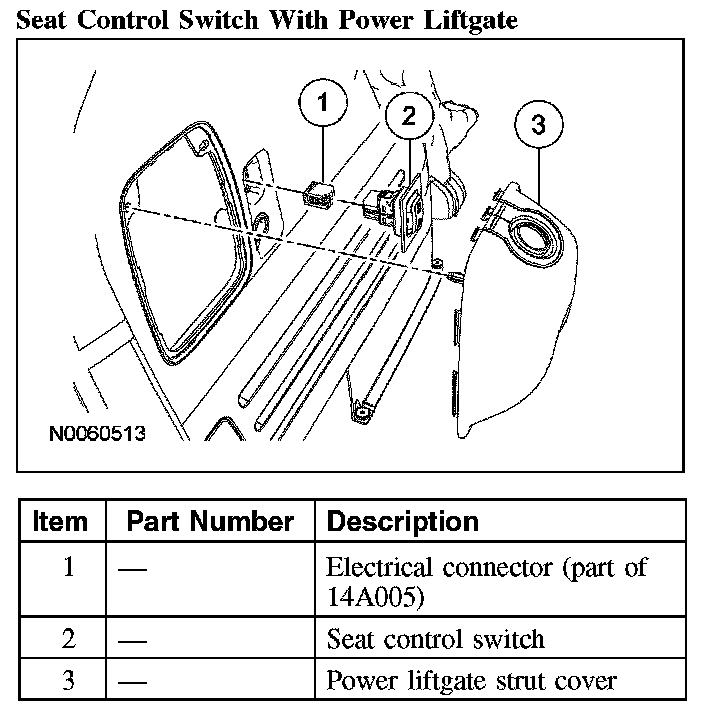 Seat Control Switch With Power Liftgate

1
2
3
N0060513

| Item | Part Number | Description |
|---|---|---|
| 1 | — | Electrical connector (part of 14A005) |
| 2 | — | Seat control switch |
| 3 | — | Power liftgate strut cover |