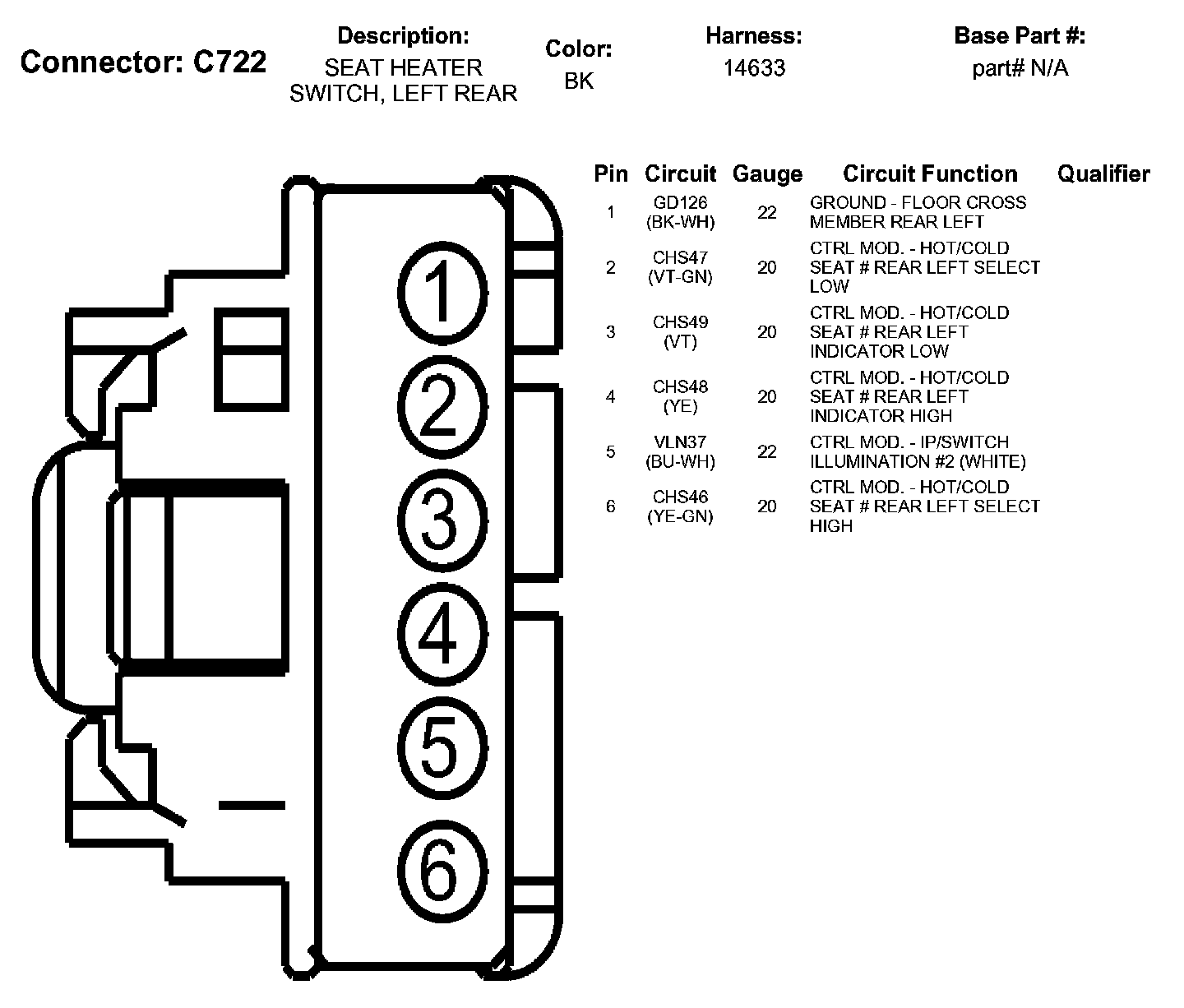 Connector: C722

Description:
SEAT HEATER SWITCH, LEFT REAR

Color:
BK

Harness:
14633

Base Part #:
part# N/A

1
2
3
4
5
6

| Pin | Circuit | Gauge | Circuit Function | Qualifier |
|---|---|---|---|---|
| 1 | GD126 (BK-WH) | 22 | GROUND - FLOOR CROSS MEMBER REAR LEFT | |
| 2 | CHS47 (VT-GN) | 20 | CTRL MOD. - HOT/COLD SEAT # REAR LEFT SELECT LOW | |
| 3 | CHS49 (VT) | 20 | CTRL MOD. - HOT/COLD SEAT # REAR LEFT INDICATOR LOW | |
| 4 | CHS48 (YE) | 20 | CTRL MOD. - HOT/COLD SEAT # REAR LEFT INDICATOR HIGH | |
| 5 | VLN37 (BU-WH) | 22 | CTRL MOD. - IP/SWITCH ILLUMINATION #2 (WHITE) | |
| 6 | CHS46 (YE-GN) | 20 | CTRL MOD. - HOT/COLD SEAT # REAR LEFT SELECT HIGH | |