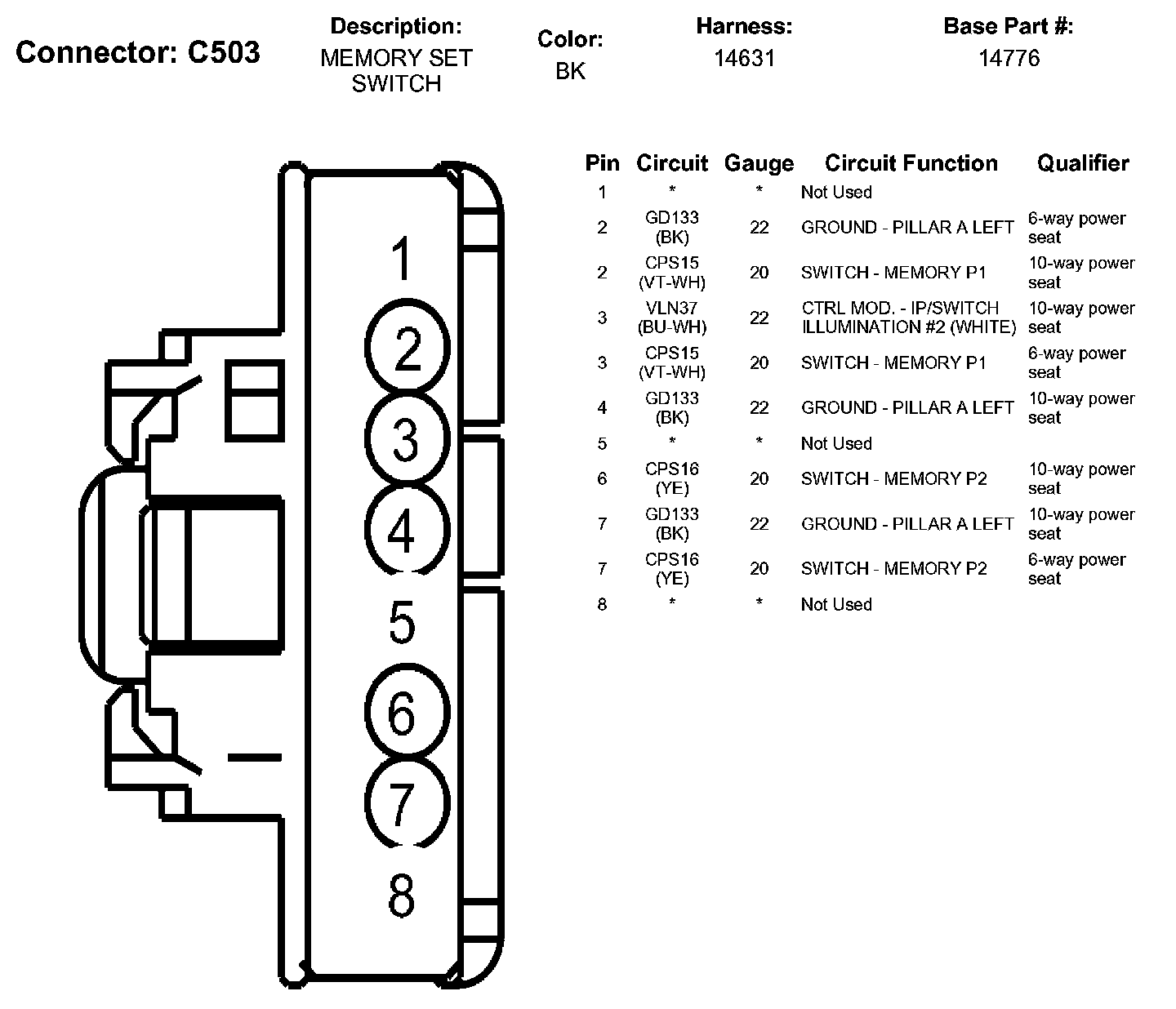 Connector: C503

Description: MEMORY SET SWITCH

Color: BK

Harness: 14631

Base Part #: 14776

1
2
3
4
5
6
7
8

| Pin | Circuit | Gauge | Circuit Function | Qualifier |
|---|---|---|---|---|
| 1 | * | * | Not Used | |
| 2 | GD133 (BK) | 22 | GROUND - PILLAR A LEFT | 6-way power seat |
| 2 | CPS15 (VT-WH) | 20 | SWITCH - MEMORY P1 | 10-way power seat |
| 3 | VLN37 (BU-WH) | 22 | CTRL MOD. - IP/SWITCH ILLUMINATION #2 (WHITE) | 10-way power seat |
| 3 | CPS15 (VT-WH) | 20 | SWITCH - MEMORY P1 | 6-way power seat |
| 4 | GD133 (BK) | 22 | GROUND - PILLAR A LEFT | 10-way power seat |
| 5 | * | * | Not Used | |
| 6 | CPS16 (YE) | 20 | SWITCH - MEMORY P2 | 10-way power seat |
| 7 | GD133 (BK) | 22 | GROUND - PILLAR A LEFT | 10-way power seat |
| 7 | CPS16 (YE) | 20 | SWITCH - MEMORY P2 | 6-way power seat |
| 8 | * | * | Not Used | |