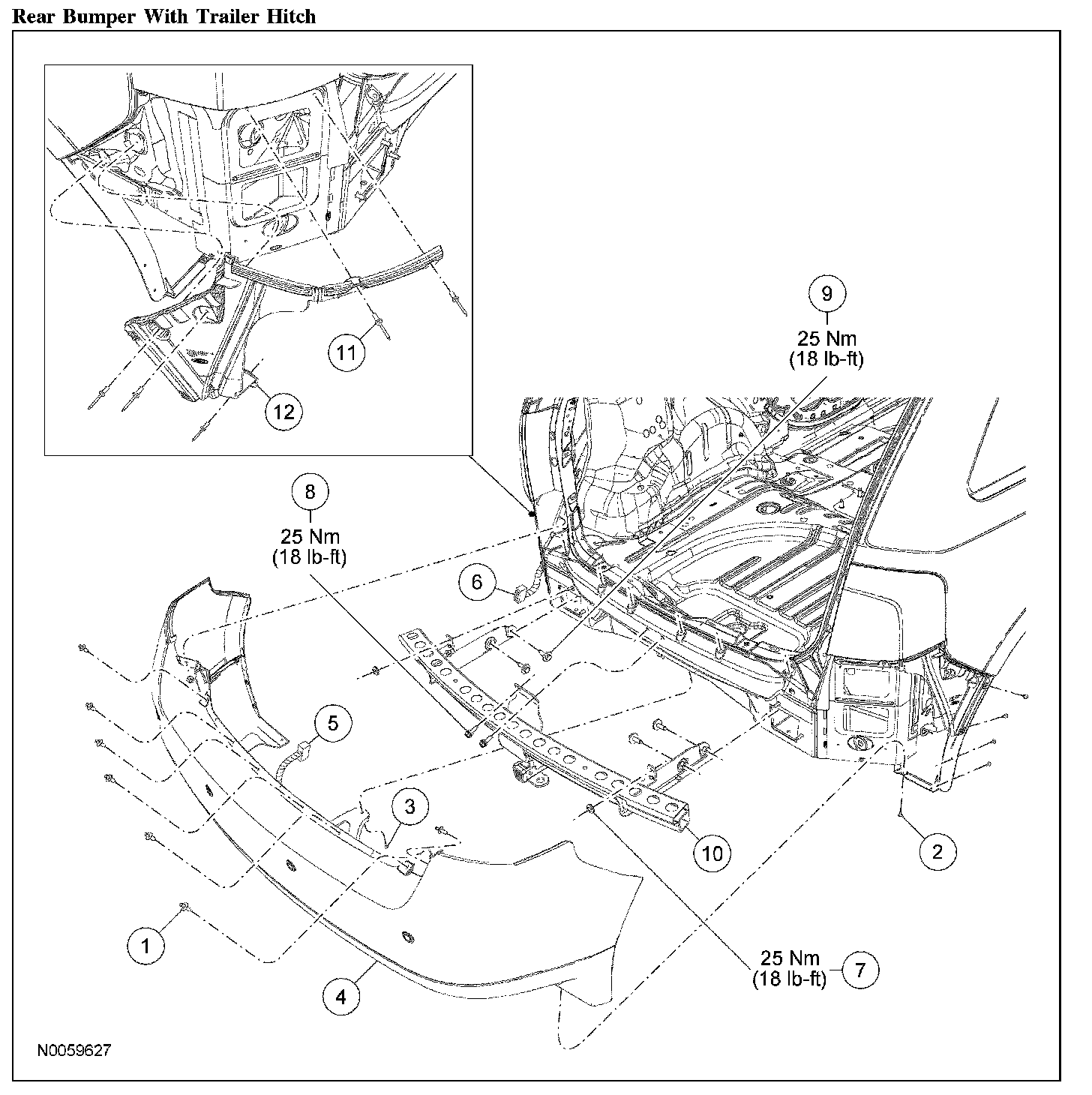 Rear Bumper With Trailer Hitch

11

12

9
25 Nm
(18 lb-ft)

8
25 Nm
(18 lb-ft)

6

5

3

10

2

1

4

25 Nm
(18 lb-ft)
7

N0059627