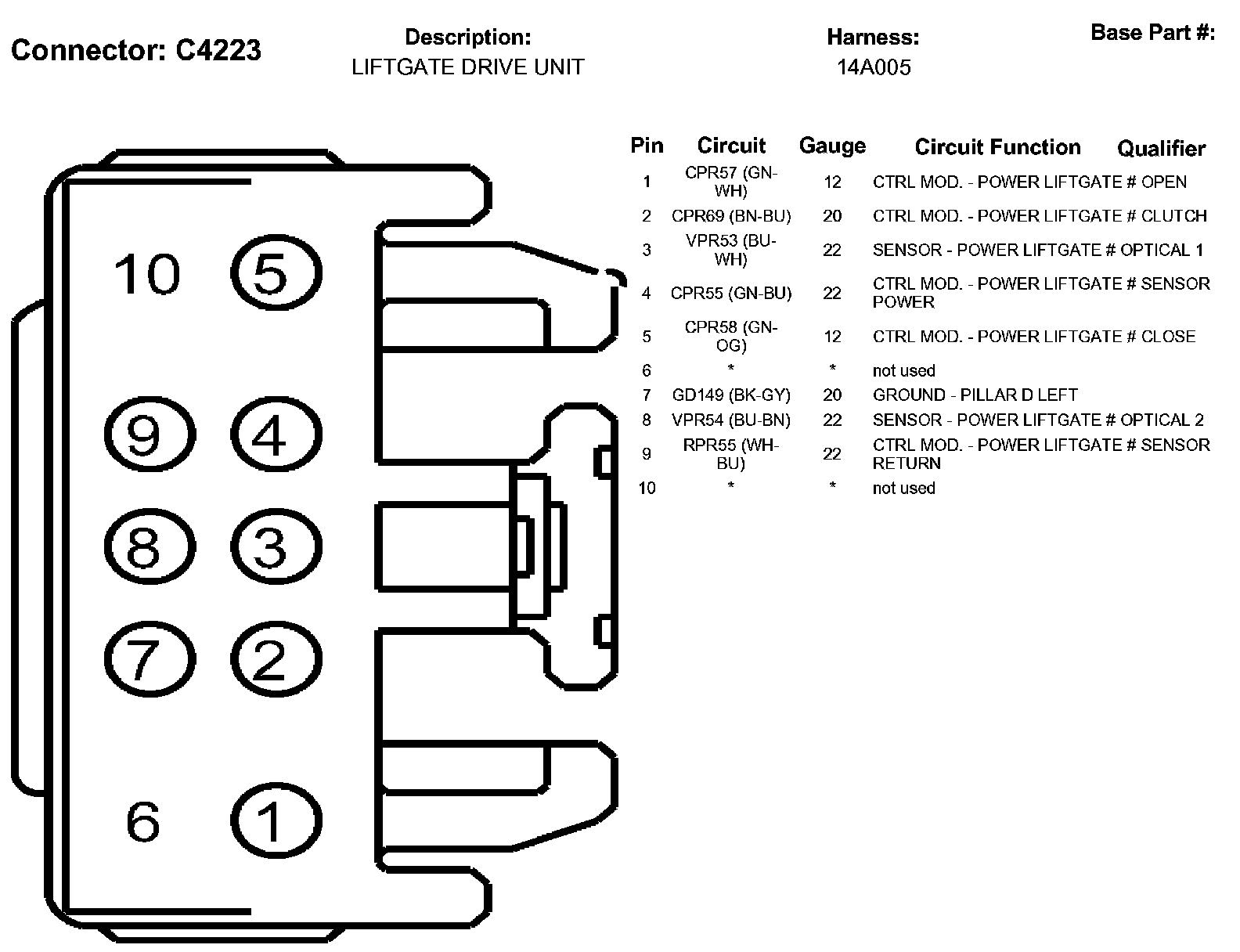 Connector: C4223

Description:
LIFTGATE DRIVE UNIT

Harness:
14A005

Base Part #:

10 5
9 4
8 3
7 2
6 1

| Pin | Circuit | Gauge | Circuit Function | Qualifier |
|---|---|---|---|---|
| 1 | CPR57 (GN-WH) | 12 | CTRL MOD. - POWER LIFTGATE # OPEN | |
| 2 | CPR69 (BN-BU) | 20 | CTRL MOD. - POWER LIFTGATE # CLUTCH | |
| 3 | VPR53 (BU-WH) | 22 | SENSOR - POWER LIFTGATE # OPTICAL 1 | |
| 4 | CPR55 (GN-BU) | 22 | CTRL MOD. - POWER LIFTGATE # SENSOR POWER | |
| 5 | CPR58 (GN-OG) | 12 | CTRL MOD. - POWER LIFTGATE # CLOSE | |
| 6 | * | * | not used | |
| 7 | GD149 (BK-GY) | 20 | GROUND - PILLAR D LEFT | |
| 8 | VPR54 (BU-BN) | 22 | SENSOR - POWER LIFTGATE # OPTICAL 2 | |
| 9 | RPR55 (WH-BU) | 22 | CTRL MOD. - POWER LIFTGATE # SENSOR RETURN | |
| 10 | * | * | not used | |