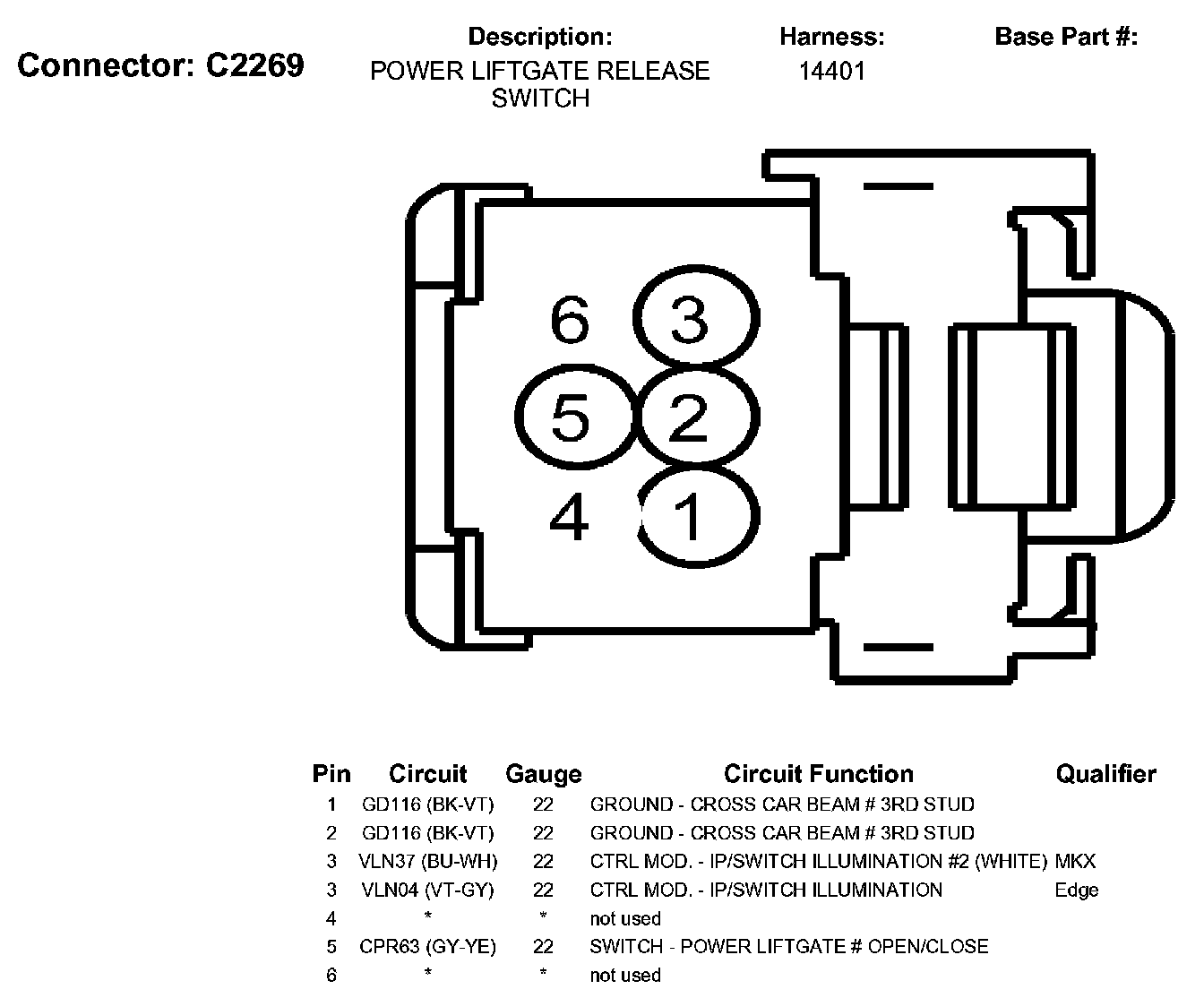 Connector: C2269

Description:
POWER LIFTGATE RELEASE SWITCH

Harness:
14401

Base Part #:

6 3
5 2
4 1

| Pin | Circuit | Gauge | Circuit Function | Qualifier |
|---|---|---|---|---|
| 1 | GD116 (BK-VT) | 22 | GROUND - CROSS CAR BEAM # 3RD STUD | |
| 2 | GD116 (BK-VT) | 22 | GROUND - CROSS CAR BEAM # 3RD STUD | |
| 3 | VLN37 (BU-WH) | 22 | CTRL MOD. - IP/SWITCH ILLUMINATION #2 (WHITE) | MKX |
| 3 | VLN04 (VT-GY) | 22 | CTRL MOD. - IP/SWITCH ILLUMINATION | Edge |
| 4 | * | * | not used | |
| 5 | CPR63 (GY-YE) | 22 | SWITCH - POWER LIFTGATE # OPEN/CLOSE | |
| 6 | * | * | not used | |